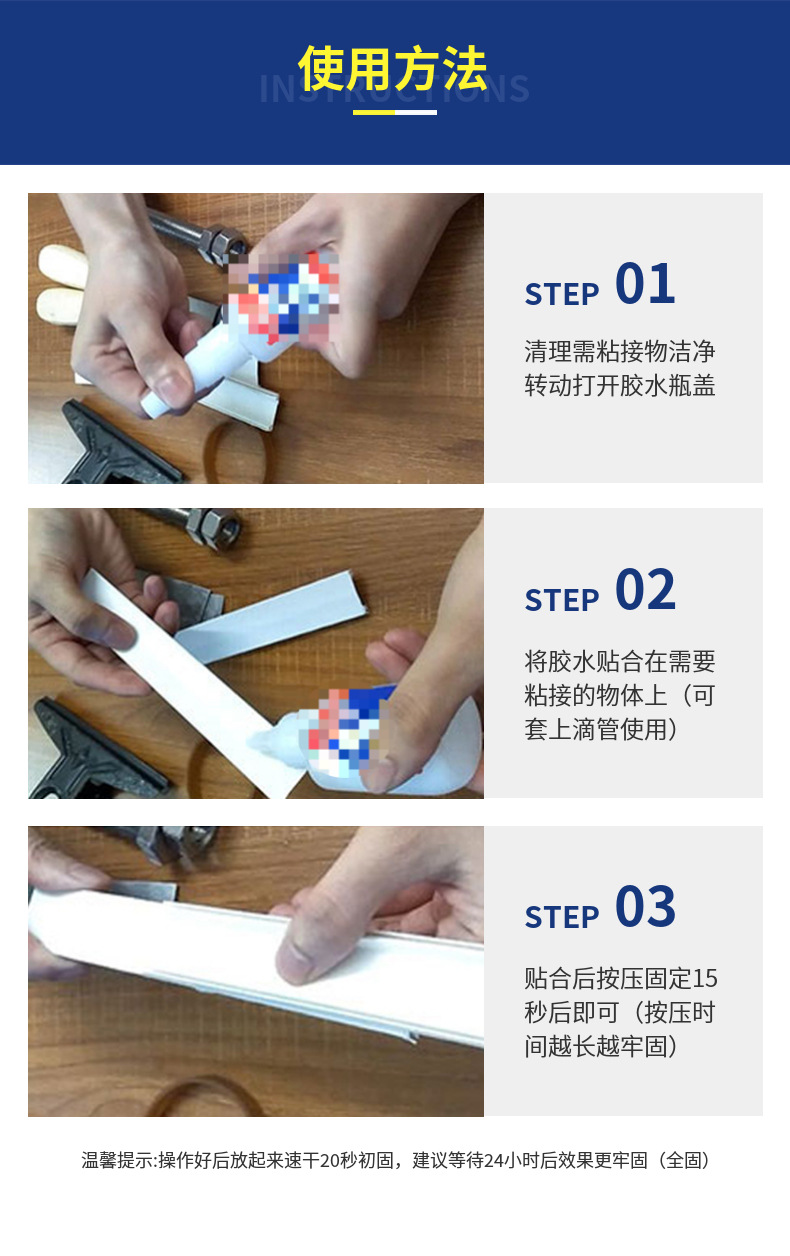 使用方法
INSTRUCTIONS

STEP 01
清理需粘接物洁净
转动打开胶水瓶盖

STEP 02
将胶水贴合在需要粘接的物体上（可套上滴管使用）

STEP 03
贴合后按压固定15秒后即可（按压时间越长越牢固）

温馨提示:操作好后放起来速干20秒初固，建议等待24小时后效果更牢固（全固）