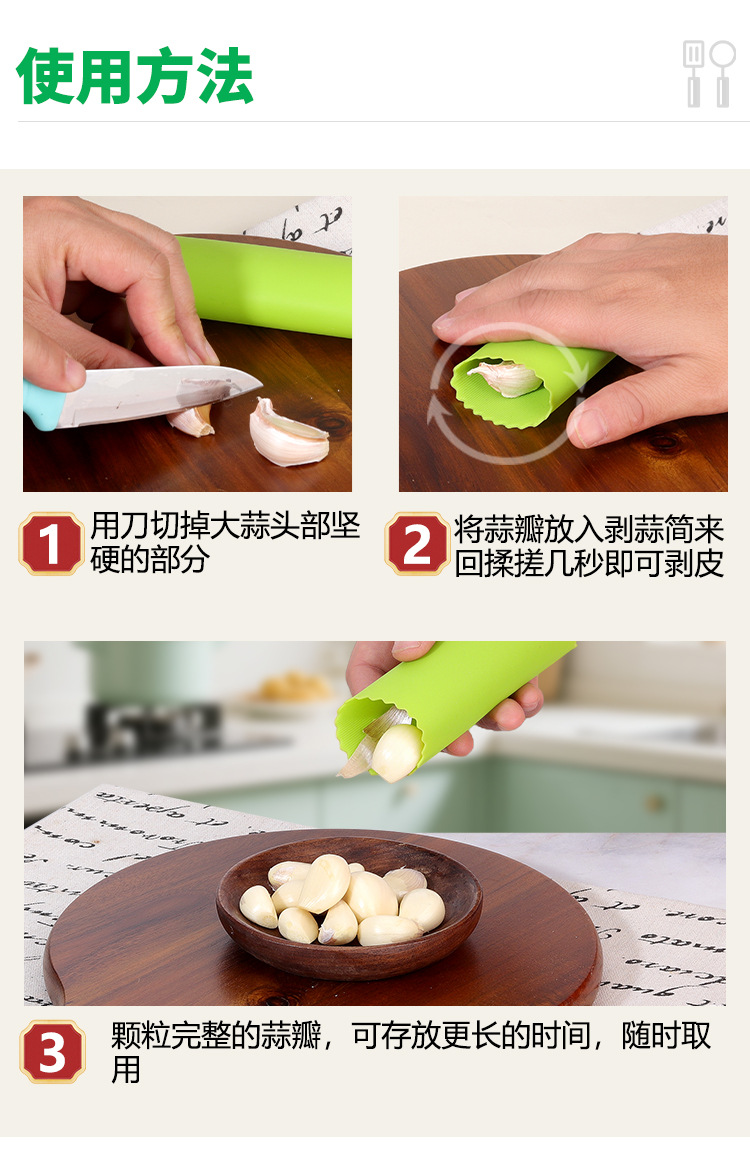 使用方法

1 用刀切掉大蒜头部坚硬的部分

2 将蒜瓣放入剥蒜筒来回揉搓几秒即可剥皮

3 颗粒完整的蒜瓣，可存放更长的时间，随时取用