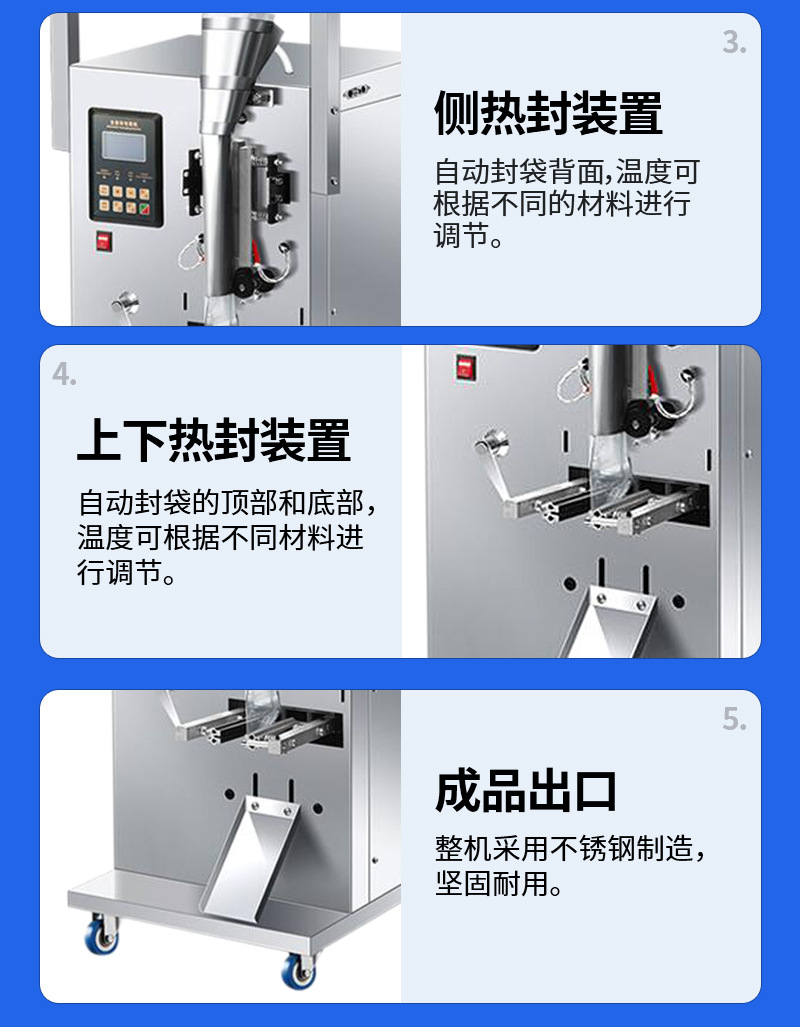 3.

侧热封装置

自动封袋背面,温度可根据不同的材料进行调节。

4.

上下热封装置

自动封袋的顶部和底部,温度可根据不同材料进行调节。

5.

成品出口

整机采用不锈钢制造,坚固耐用。