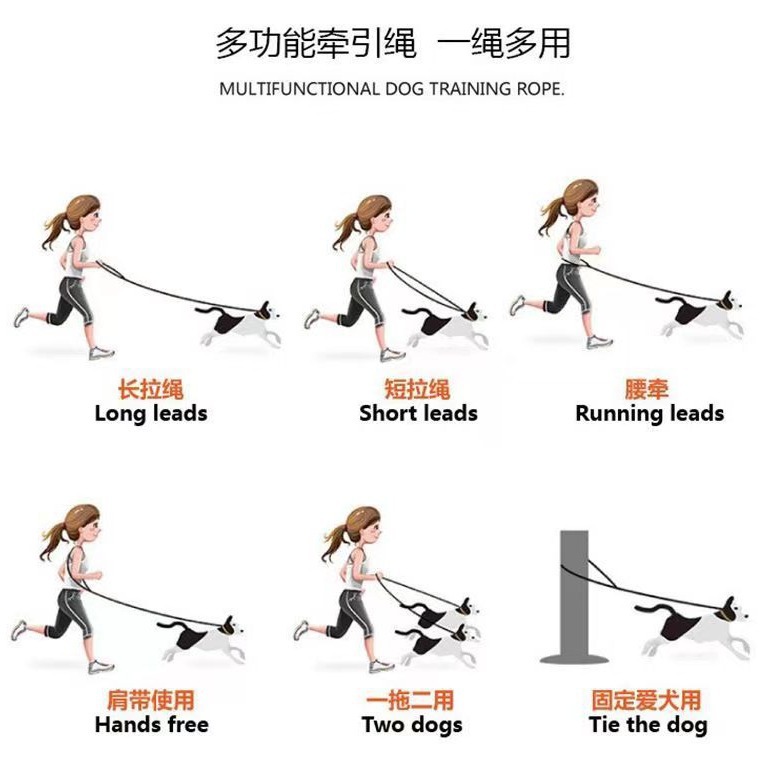 多功能牵引绳 一绳多用

MULTIFUNCTIONAL DOG TRAINING ROPE.

长拉绳
Long leads

短拉绳
Short leads

腰牵
Running leads

肩带使用
Hands free

一拖二用
Two dogs

固定爱犬用
Tie the dog