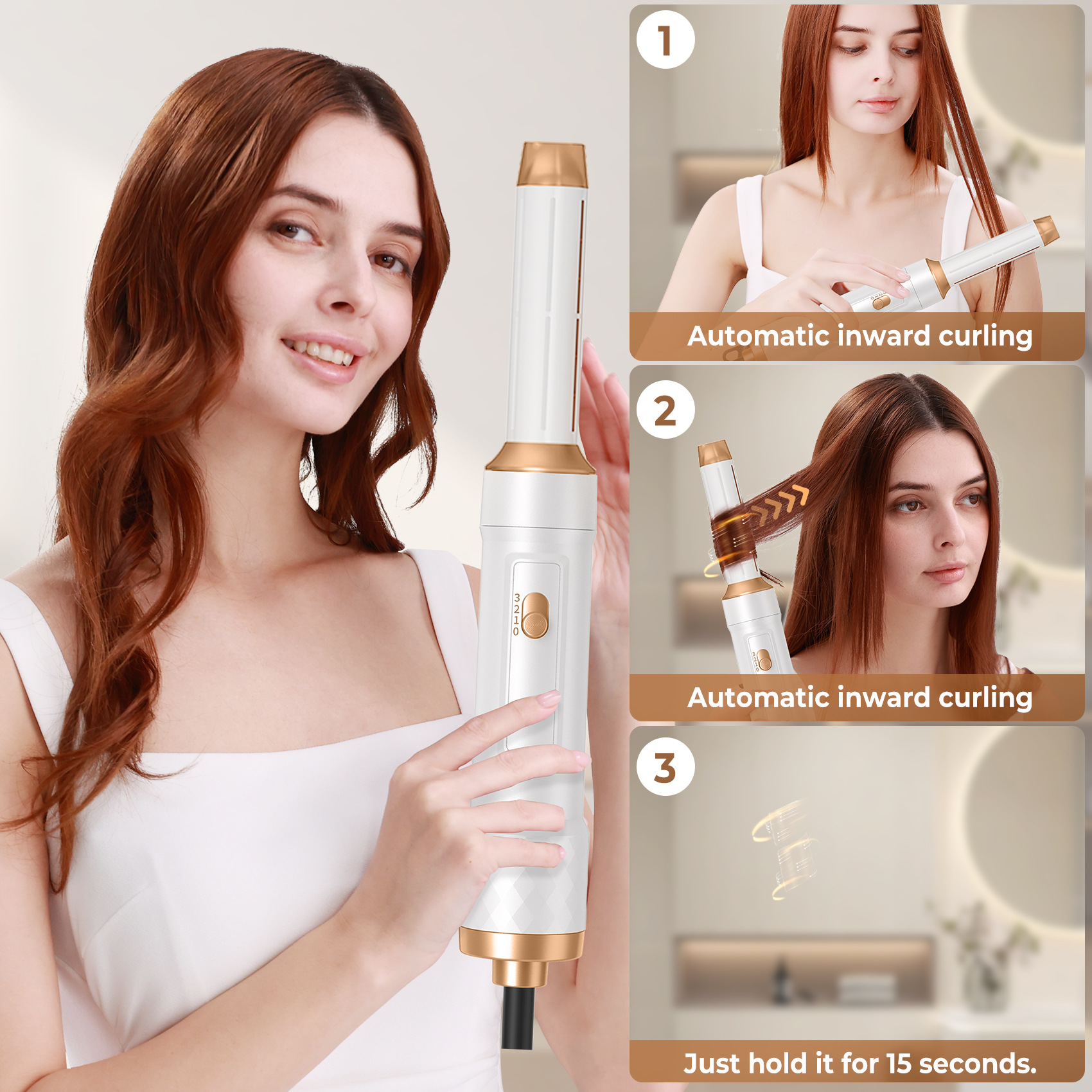 3
2
1
0

1

Automatic inward curling

2

Automatic inward curling

3

Just hold it for 15 seconds.