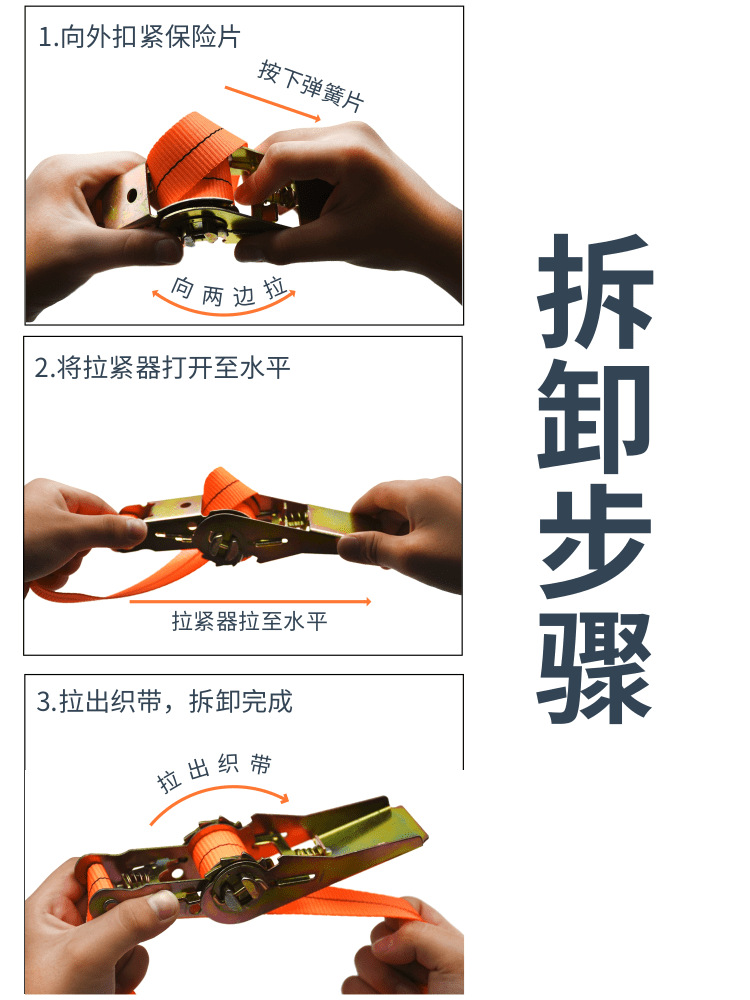 1.向外扣紧保险片

按下弹簧片

向两边拉

2.将拉紧器打开至水平

拉紧器拉至水平

3.拉出织带，拆卸完成

拉出织带

拆卸步骤