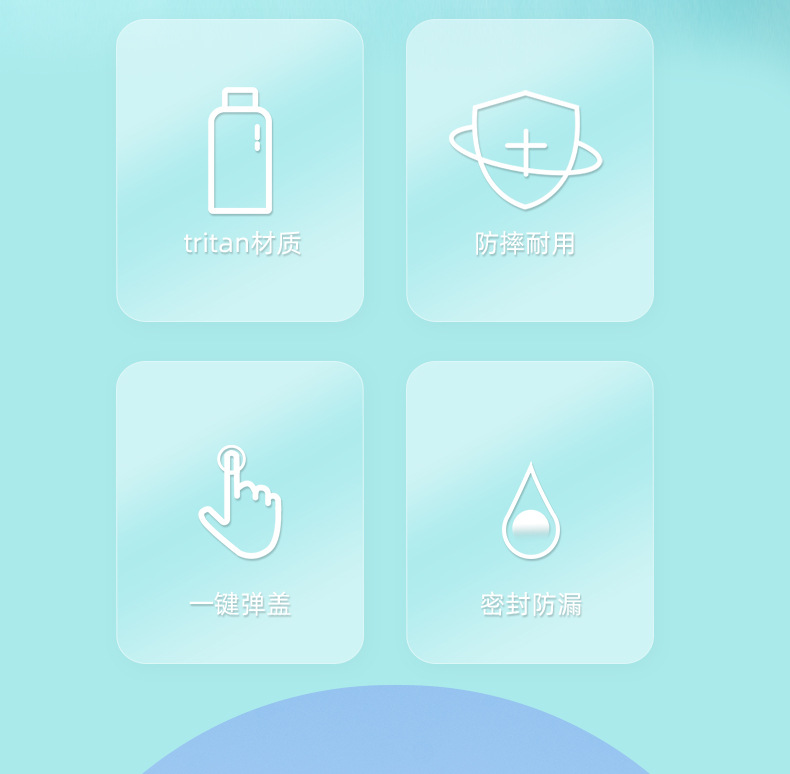 tritan材质

防摔耐用

一键弹盖

密封防漏