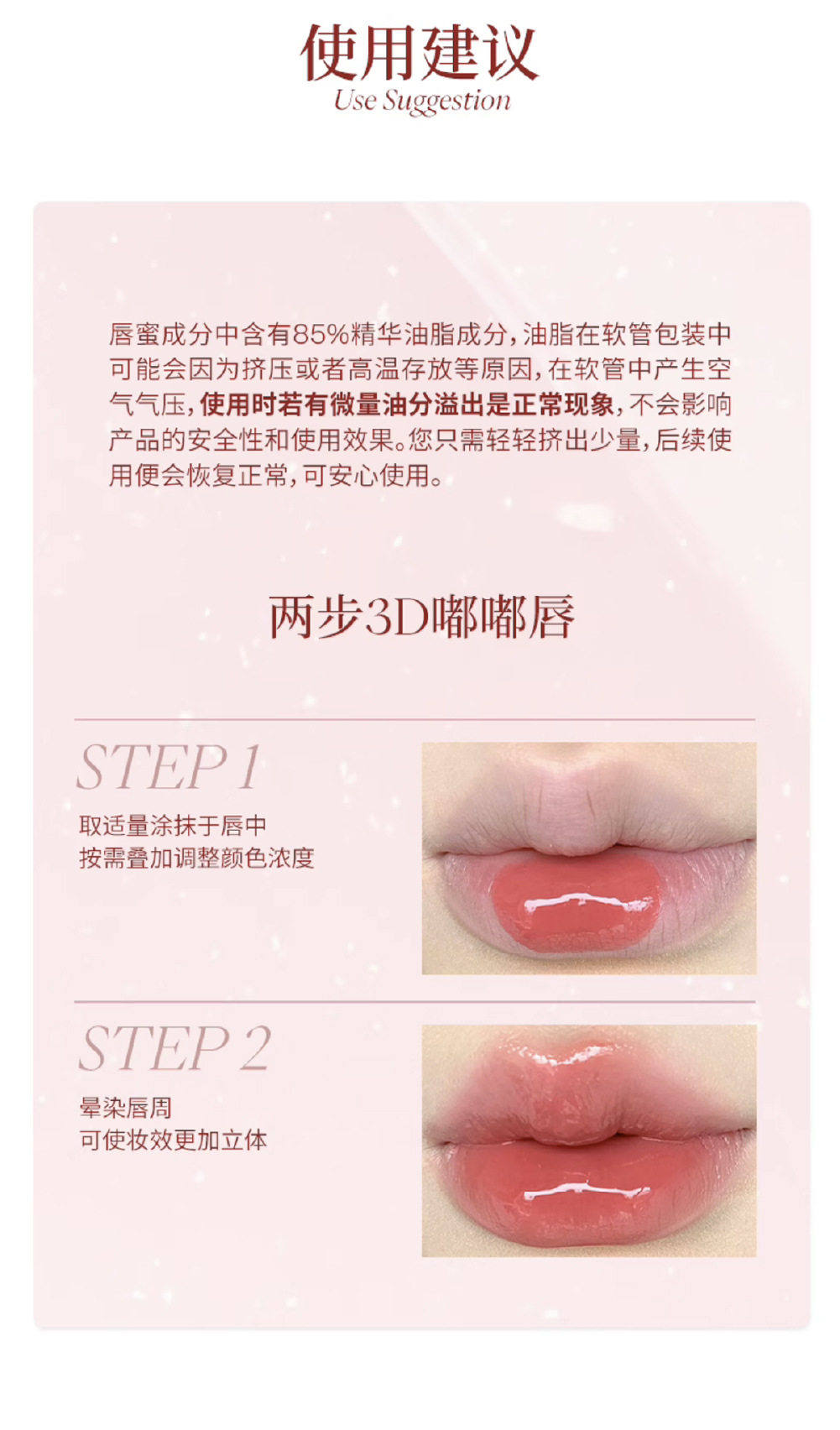 使用建议
Use Suggestion

唇蜜成分中含有85%精华油脂成分，油脂在软管包装中可能会因为挤压或者高温存放等原因，在软管中产生空气气压，使用时若有微量油分溢出是正常现象，不会影响产品的安全性和使用效果。您只需轻轻挤出少量，后续使用便会恢复正常，可安心使用。

两步3D嘟嘟唇

STEP 1
取适量涂抹于唇中
按需叠加调整颜色浓度

STEP 2
晕染唇周
可使妆效更加立体