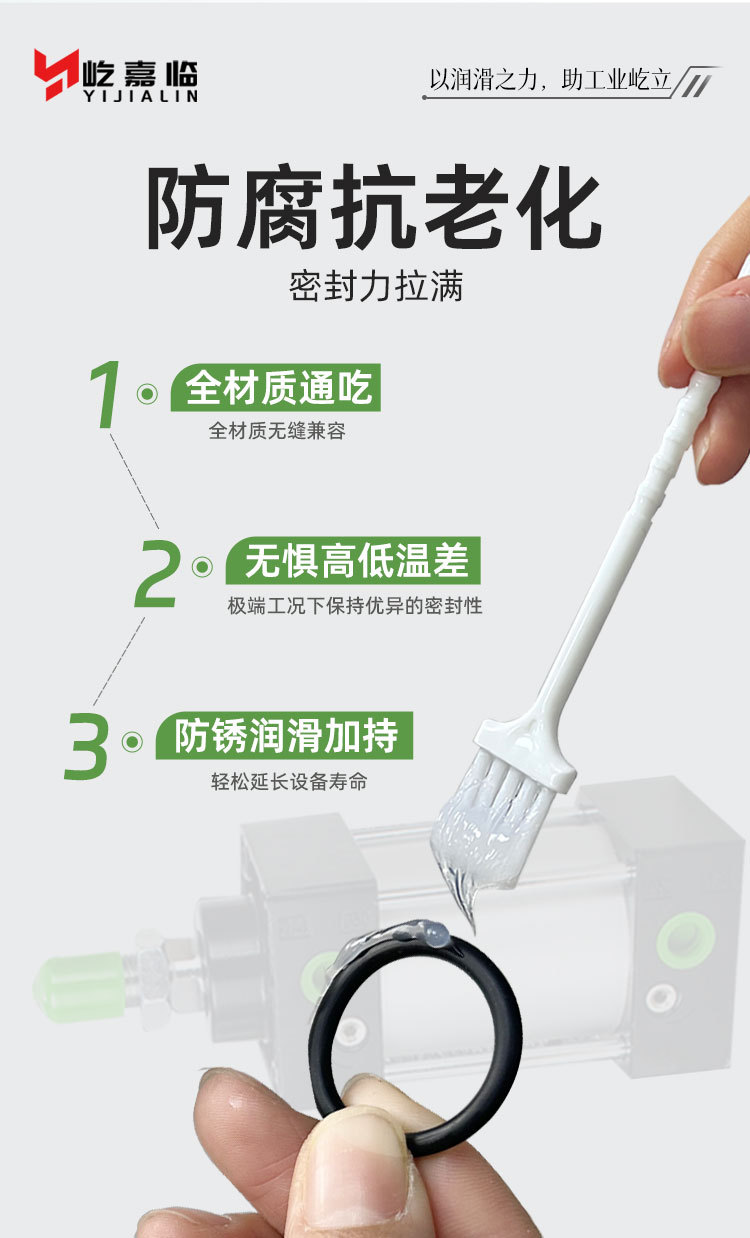 屹嘉临
YIJIALIN

以润滑之力，助工业屹立

防腐抗老化

密封力拉满

1 全材质通吃
全材质无缝兼容

2 无惧高低温差
极端工况下保持优异的密封性

3 防锈润滑加持
轻松延长设备寿命