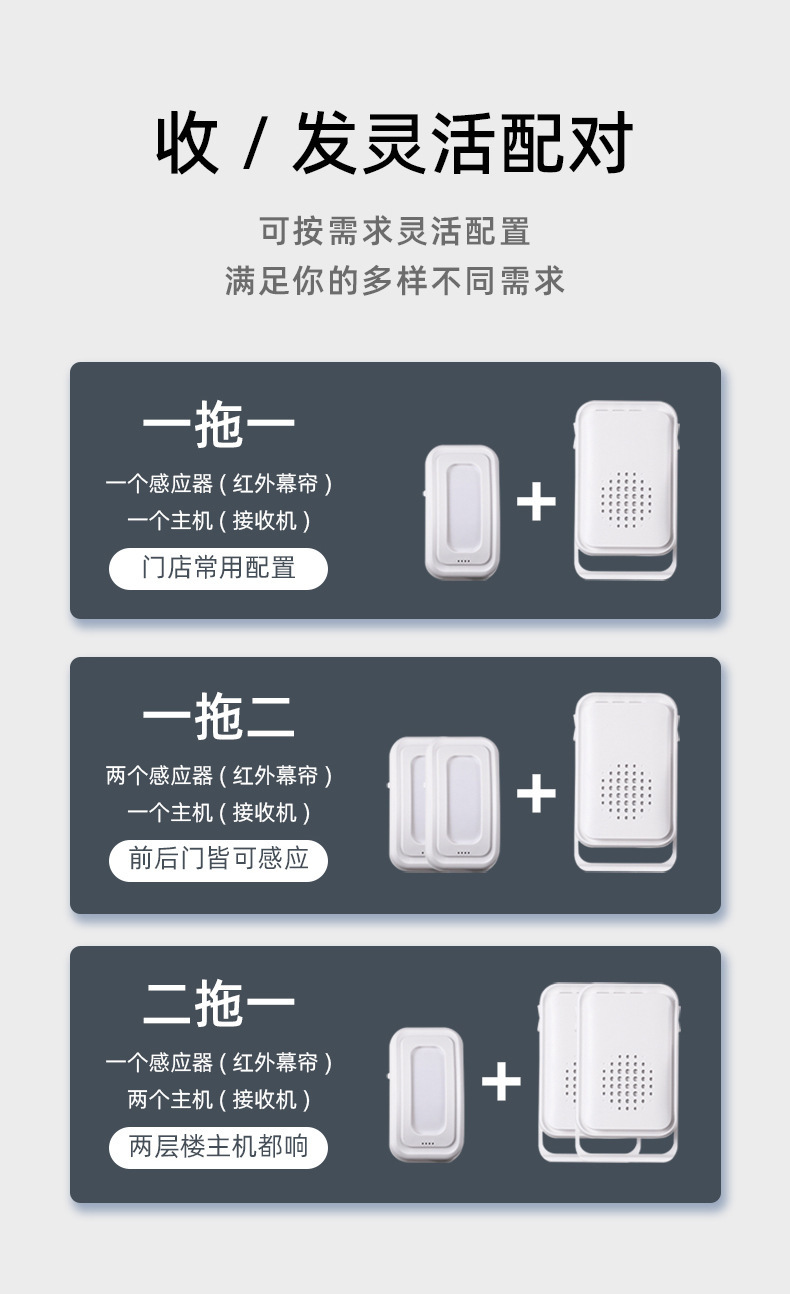 收 / 发灵活配对

可按需求灵活配置
满足你的多样不同需求

一拖一
一个感应器（红外幕帘）
一个主机（接收机）
门店常用配置

+

一拖二
两个感应器（红外幕帘）
一个主机（接收机）
前后门皆可感应

+

二拖一
一个感应器（红外幕帘）
两个主机（接收机）
两层楼主机都响

+