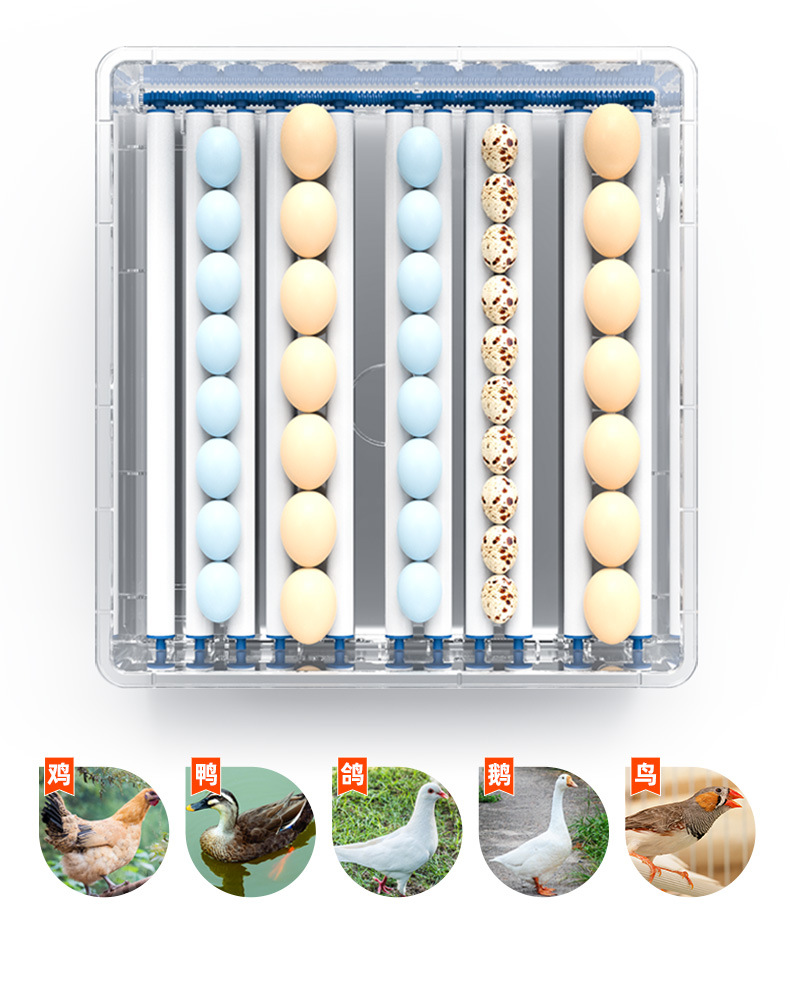 鸡

鸭

鸽

鹅

鸟