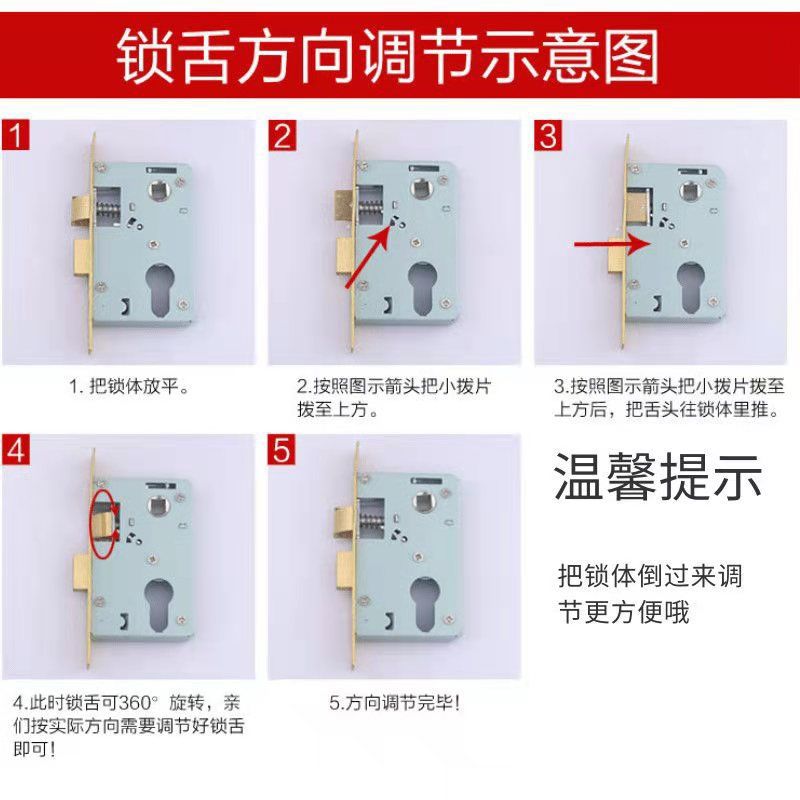 锁舌方向调节示意图

1

1. 把锁体放平。

2

2.按照图示箭头把小拨片拨至上方。

3

3.按照图示箭头把小拨片拨至上方后，把舌头往锁体里推。

4

4.此时锁舌可360° 旋转，亲们按实际方向需要调节好锁舌即可！

5

5.方向调节完毕！

温馨提示

把锁体倒过来调节更方便哦