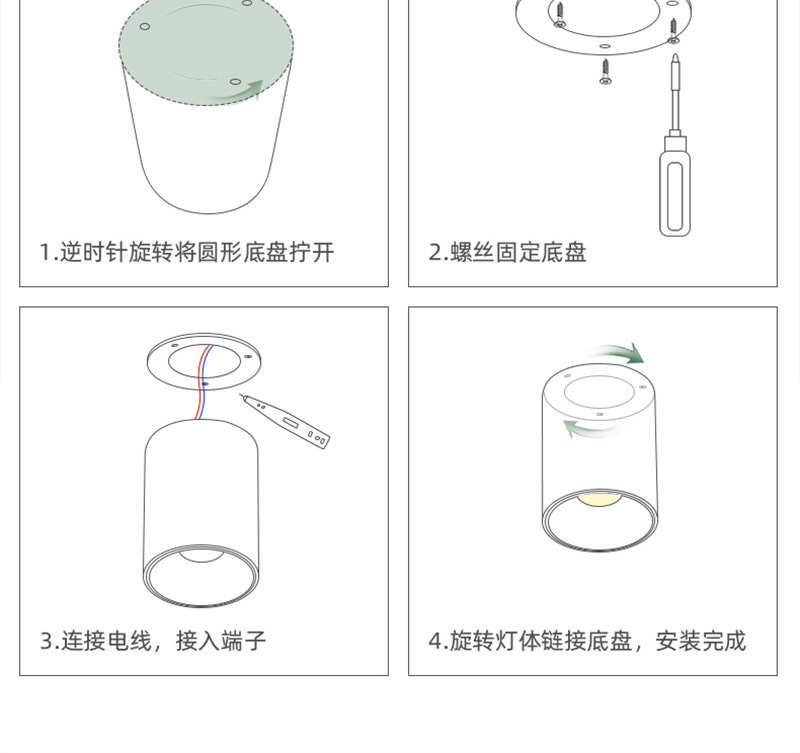 1.逆时针旋转将圆形底盘拧开

2.螺丝固定底盘

3.连接电线，接入端子

4.旋转灯体链接底盘，安装完成