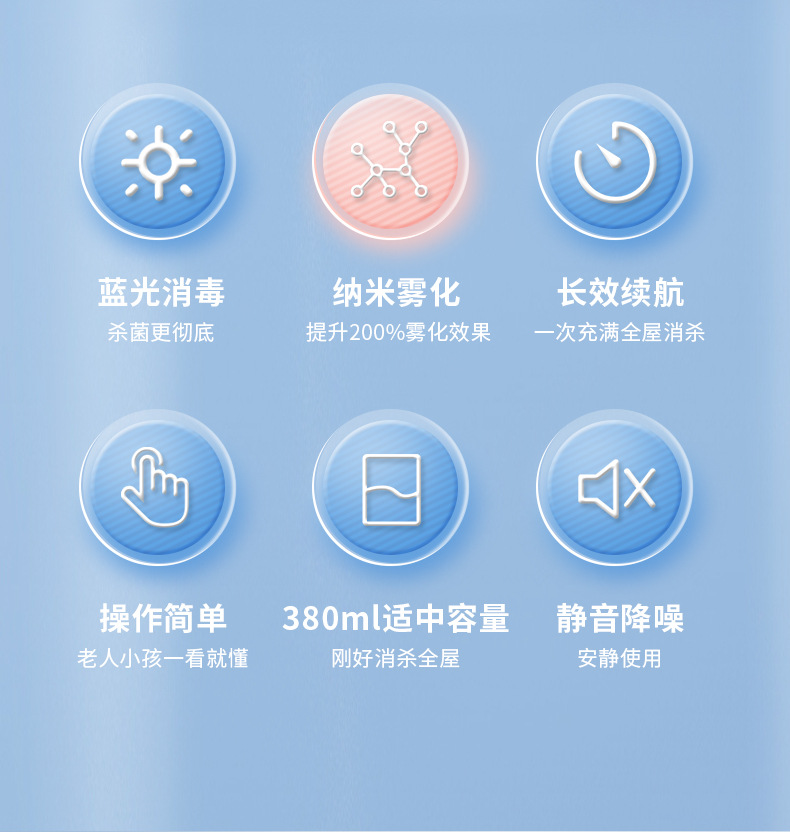 蓝光消毒
杀菌更彻底

纳米雾化
提升200%雾化效果

长效续航
一次充满全屋消杀

操作简单
老人小孩一看就懂

380ml适中容量
刚好消杀全屋

静音降噪
安静使用