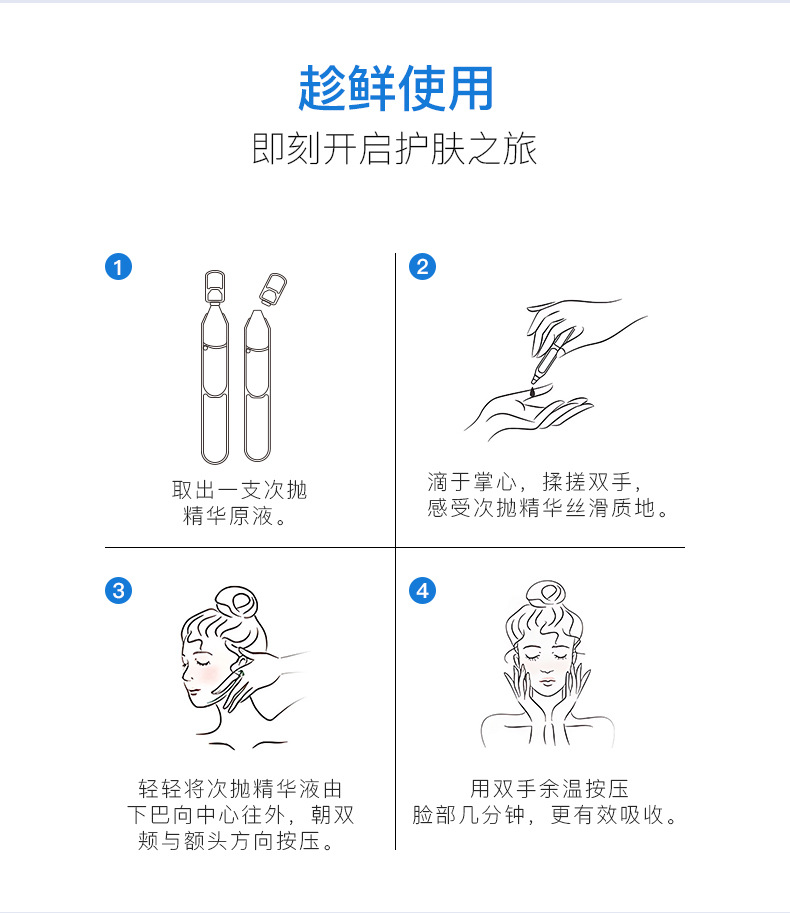 趁鲜使用

即刻开启护肤之旅

1

取出一支次抛精华原液。

2

滴于掌心，揉搓双手，感受次抛精华丝滑质地。

3

轻轻将次抛精华液由下巴向中心往外，朝双颊与额头方向按压。

4

用双手余温按压脸部几分钟，更有效吸收。