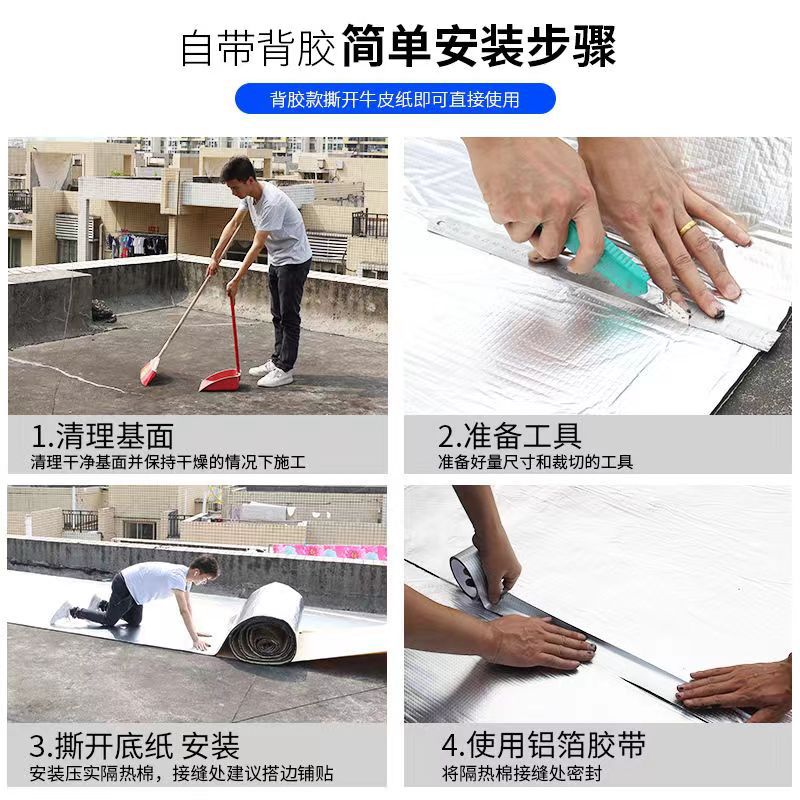 自带背胶 简单安装步骤

背胶款撕开牛皮纸即可直接使用

1.清理基面
清理干净基面并保持干燥的情况下施工

2.准备工具
准备好量尺寸和裁切的工具

3.撕开底纸 安装
安装压实隔热棉，接缝处建议搭边铺贴

4.使用铝箔胶带
将隔热棉接缝处密封