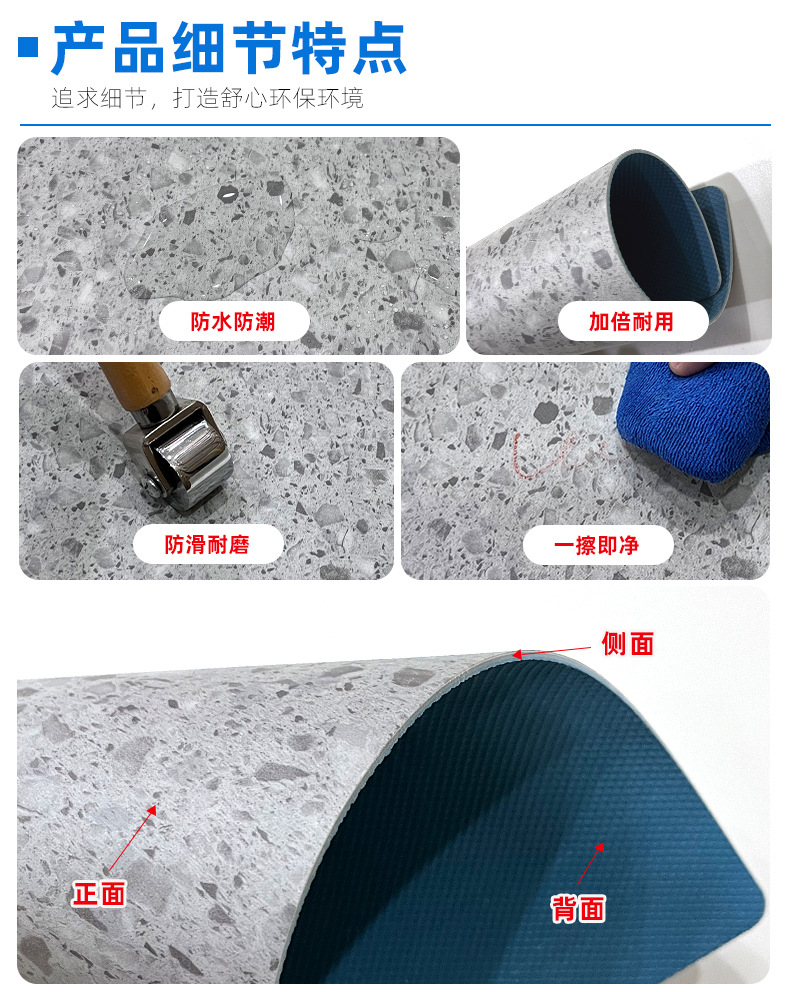 产品细节特点

追求细节，打造舒心环保环境

防水防潮

加倍耐用

防滑耐磨

一擦即净

侧面

正面

背面