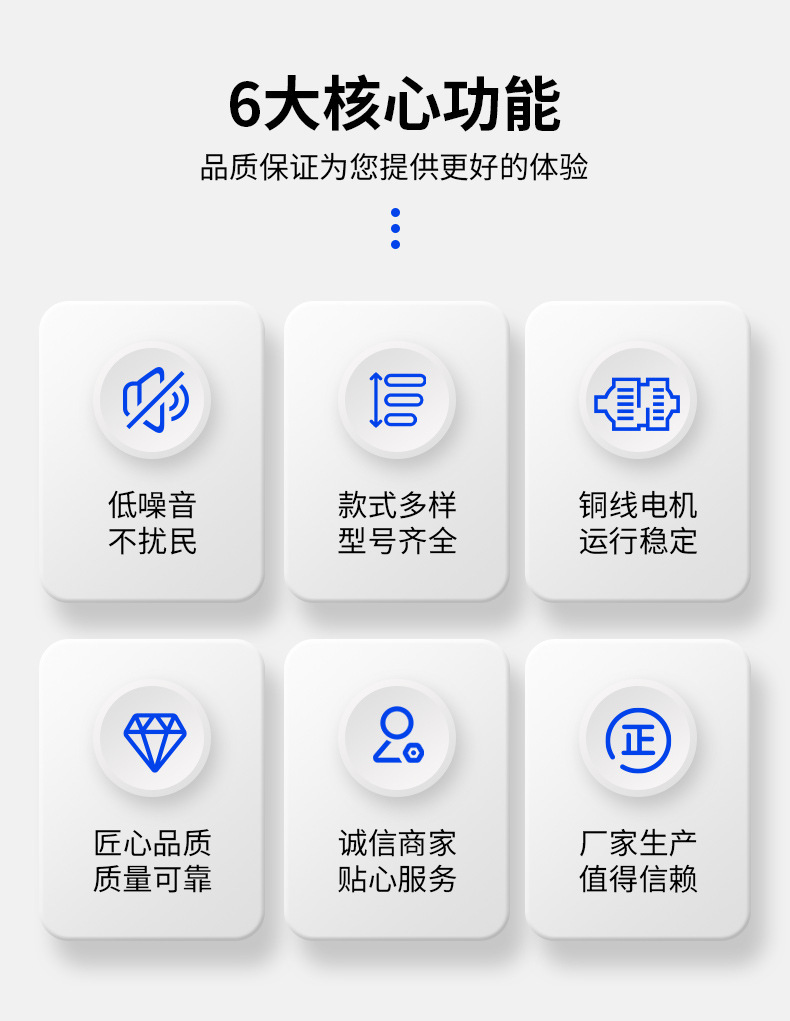 6大核心功能

品质保证为您提供更好的体验

低噪音
不扰民

款式多样
型号齐全

铜线电机
运行稳定

匠心品质
质量可靠

诚信商家
贴心服务

正

厂家生产
值得信赖