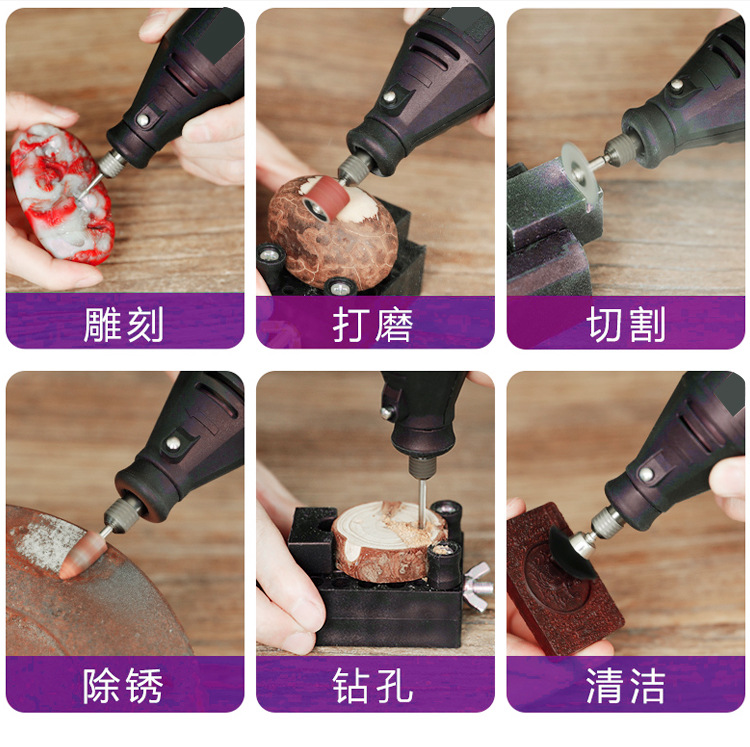 雕刻

打磨

切割

除锈

钻孔

清洁