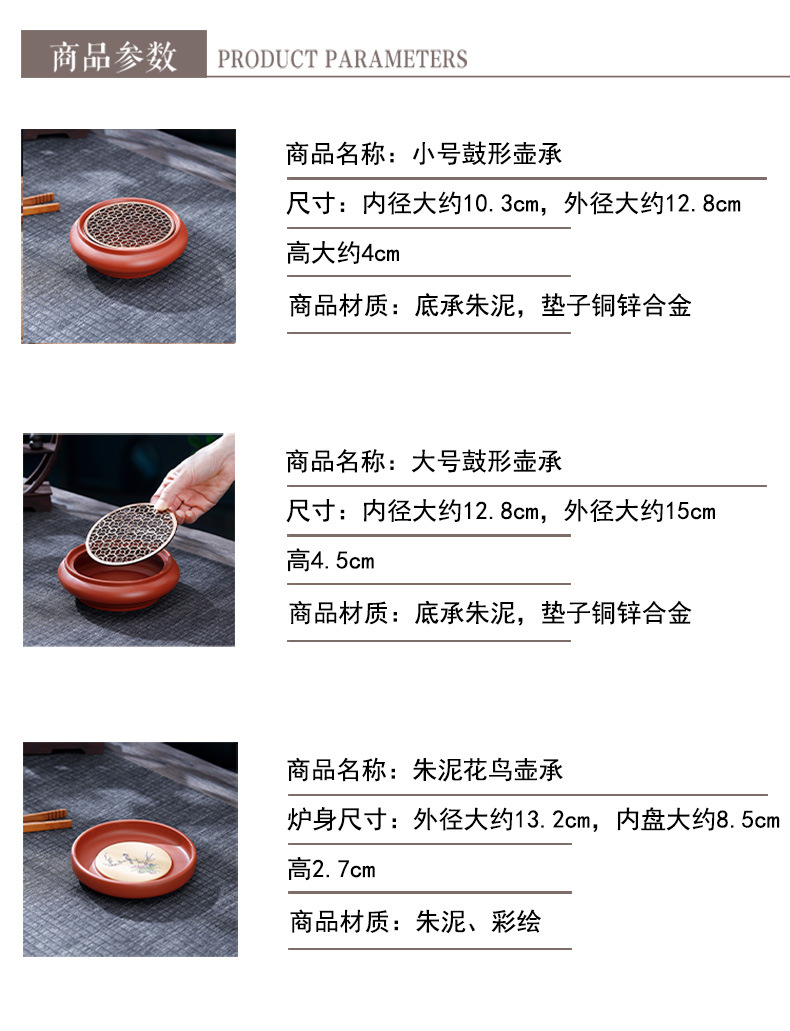 商品参数 PRODUCT PARAMETERS

商品名称：小号鼓形壶承

尺寸：内径大约10.3cm，外径大约12.8cm

高大约4cm

商品材质：底承朱泥，垫子铜锌合金

商品名称：大号鼓形壶承

尺寸：内径大约12.8cm，外径大约15cm

高4.5cm

商品材质：底承朱泥，垫子铜锌合金

商品名称：朱泥花鸟壶承

炉身尺寸：外径大约13.2cm，内盘大约8.5cm

高2.7cm

商品材质：朱泥、彩绘