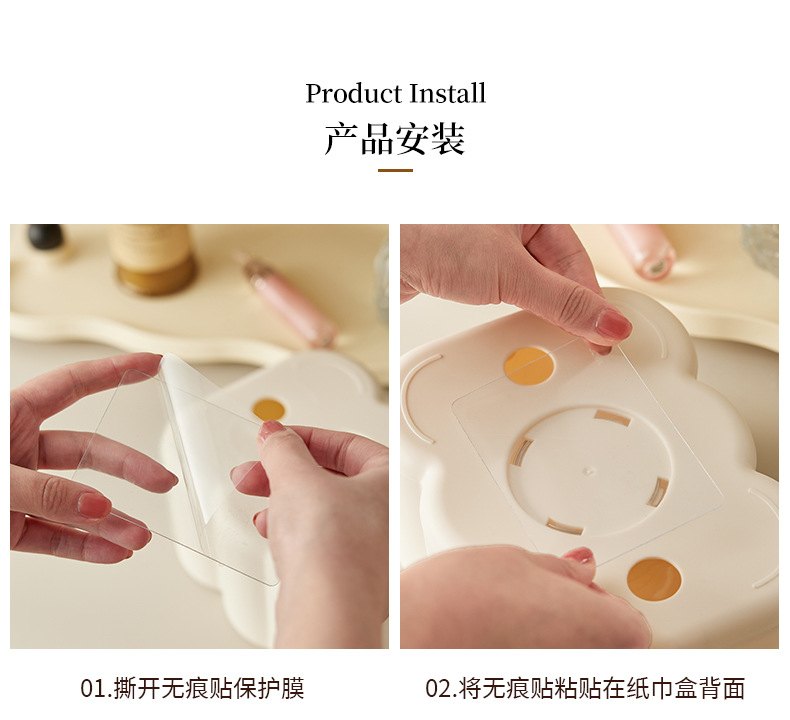 Product Install
产品安装

01.撕开无痕贴保护膜

02.将无痕贴粘贴在纸巾盒背面