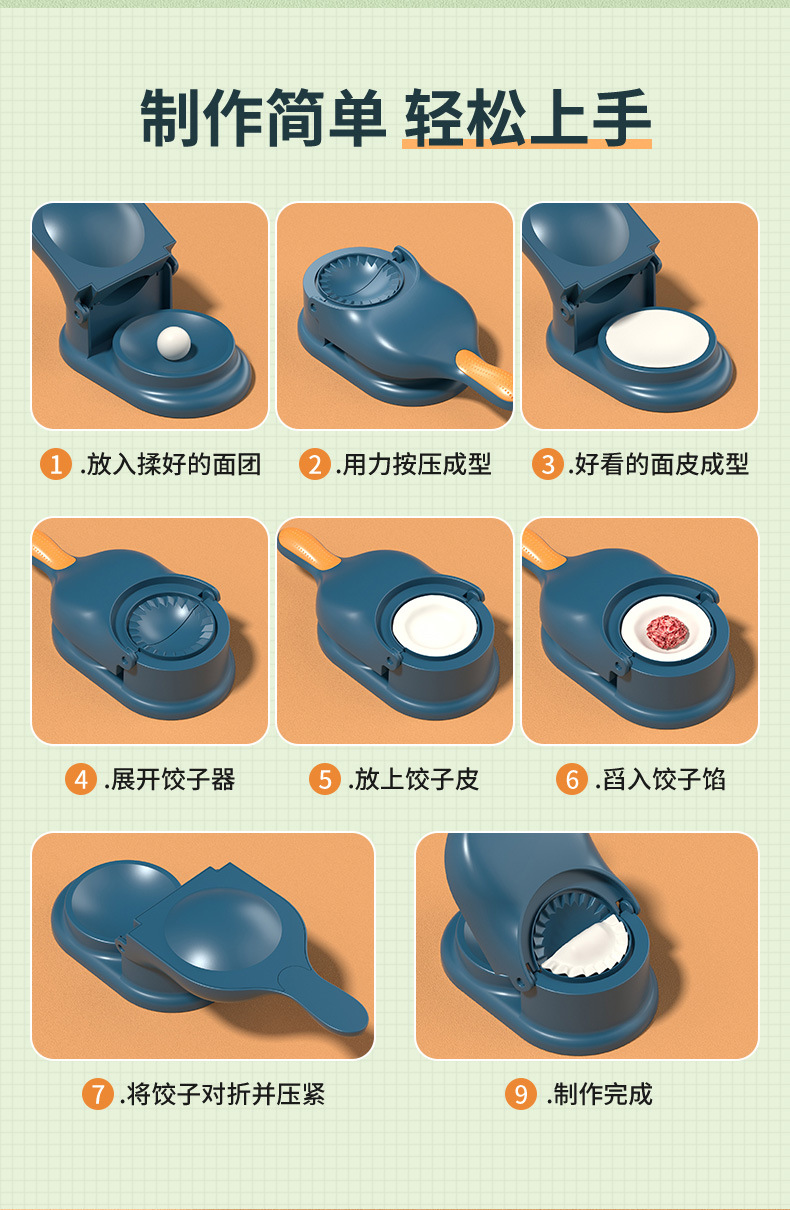 制作简单 轻松上手

1 .放入揉好的面团

2 .用力按压成型

3 .好看的面皮成型

4 .展开饺子器

5 .放上饺子皮

6 .舀入饺子馅

7 .将饺子对折并压紧

9 .制作完成