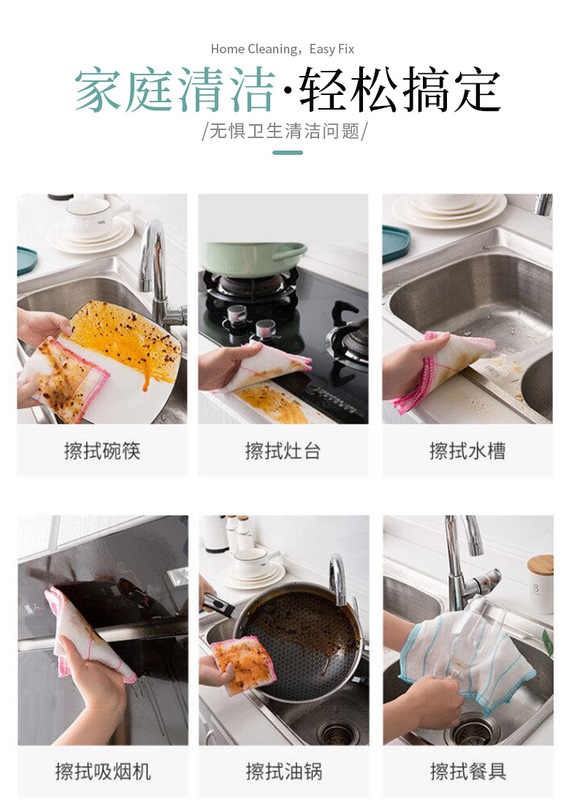 Home Cleaning，Easy Fix

家庭清洁·轻松搞定

/无惧卫生清洁问题/

擦拭碗筷

擦拭灶台

擦拭水槽

擦拭吸烟机

擦拭油锅

擦拭餐具