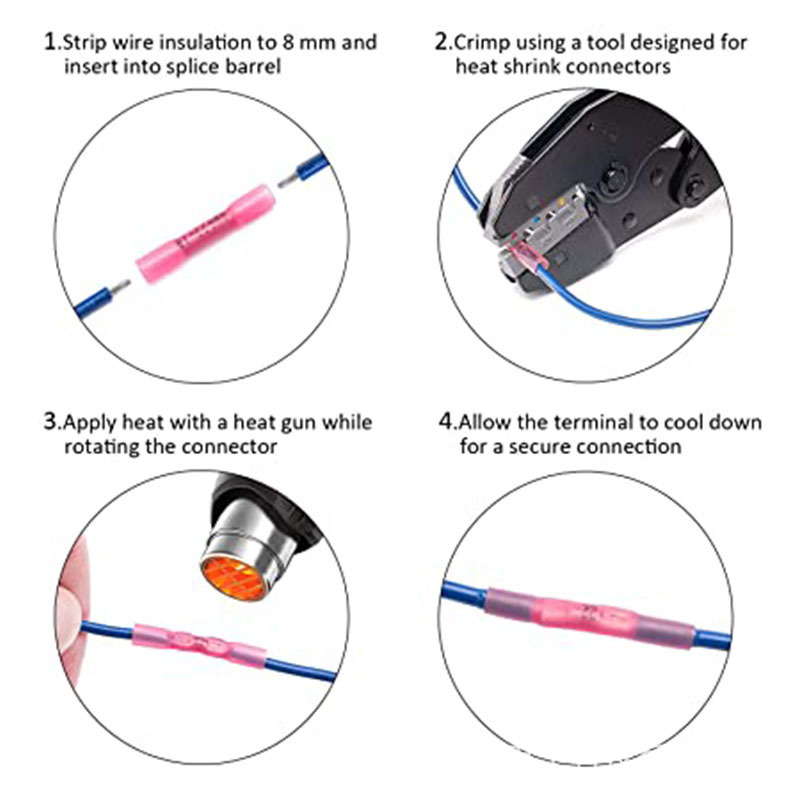 1.Strip wire insulation to 8 mm and insert into splice barrel

2.Crimp using a tool designed for heat shrink connectors

3.Apply heat with a heat gun while rotating the connector

4.Allow the terminal to cool down for a secure connection