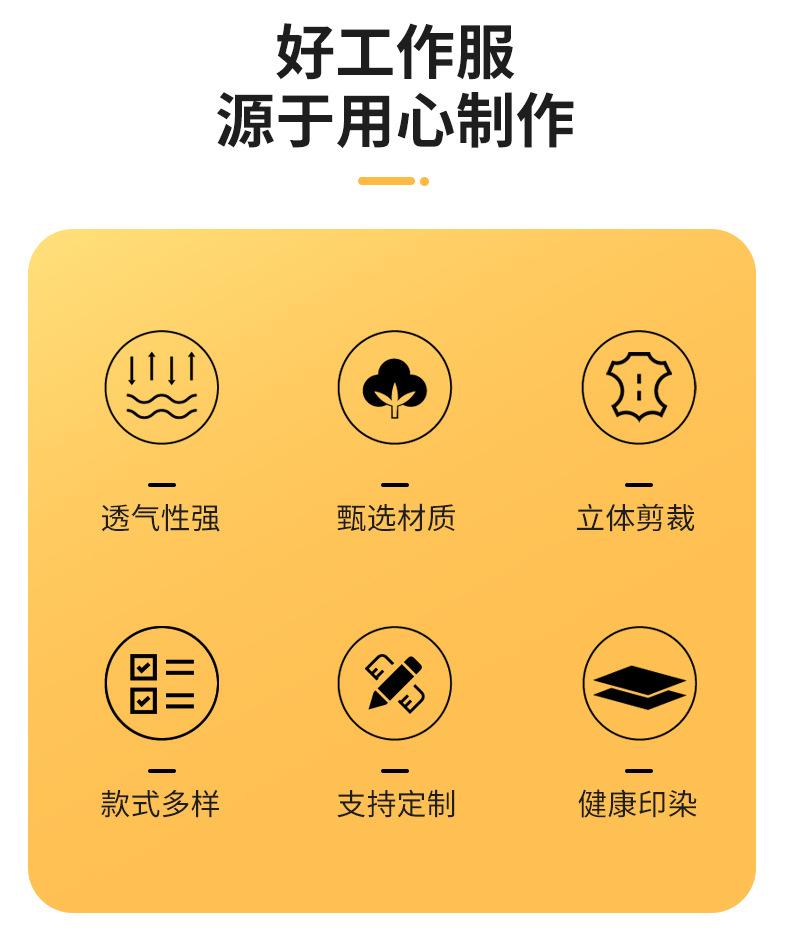 好工作服
源于用心制作

透气性强

甄选材质

立体剪裁

款式多样

支持定制

健康印染