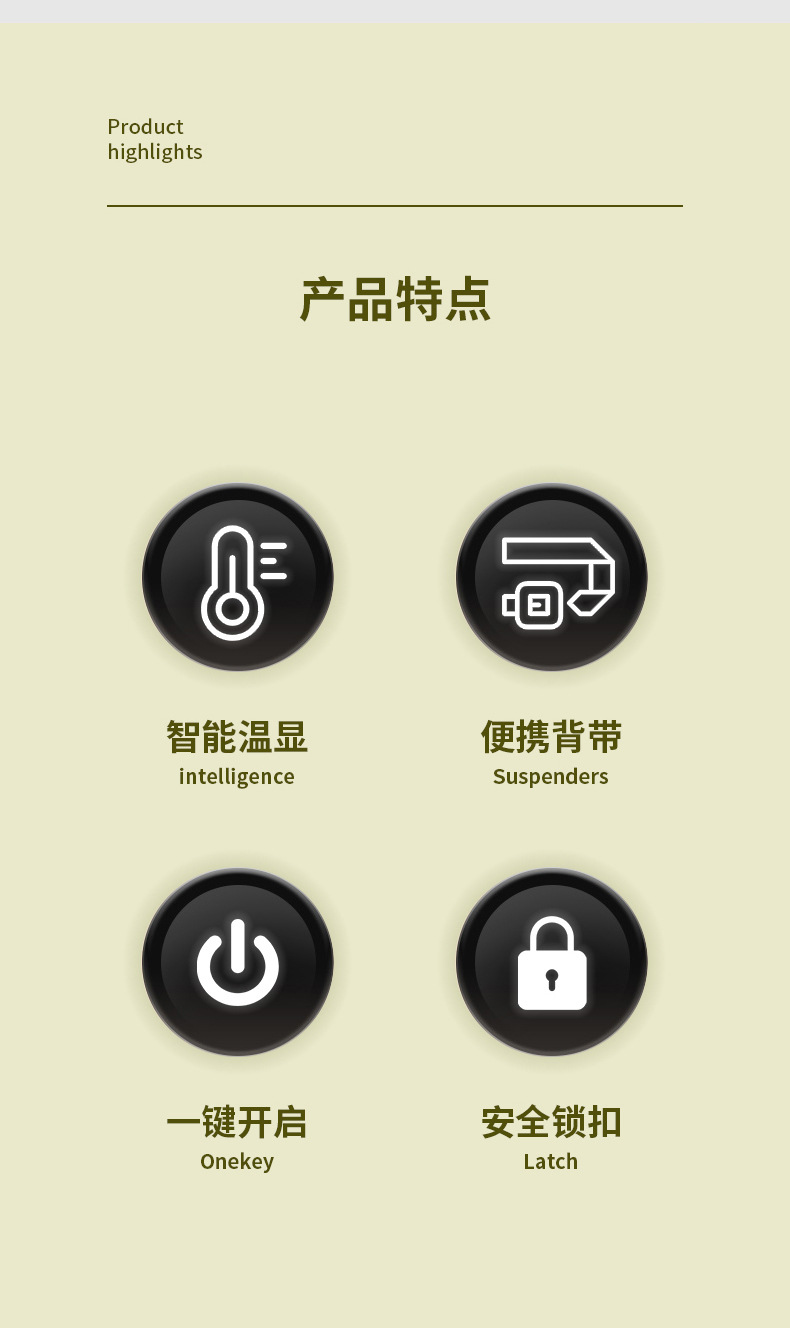 Product
highlights

产品特点

智能温显
intelligence

便携背带
Suspenders

一键开启
Onekey

安全锁扣
Latch