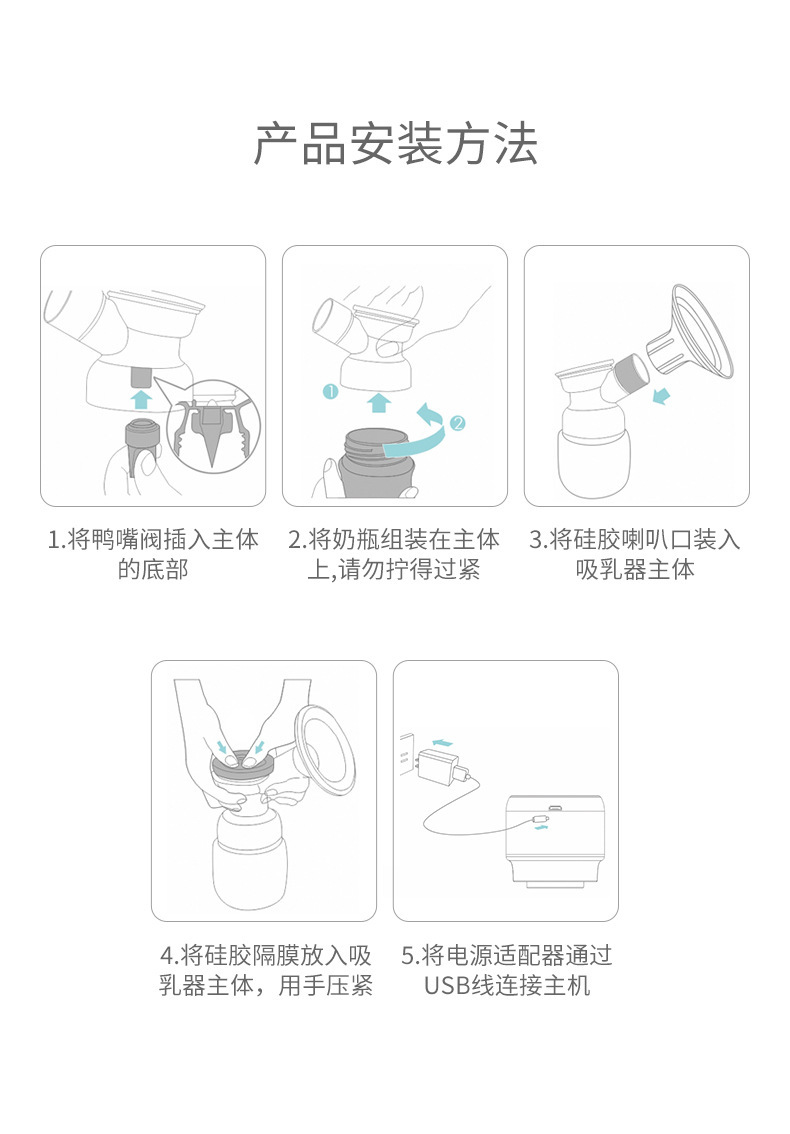 产品安装方法

1
2

1.将鸭嘴阀插入主体的底部

2.将奶瓶组装在主体上,请勿拧得过紧

3.将硅胶喇叭口装入吸乳器主体

4.将硅胶隔膜放入吸乳器主体，用手压紧

5.将电源适配器通过USB线连接主机