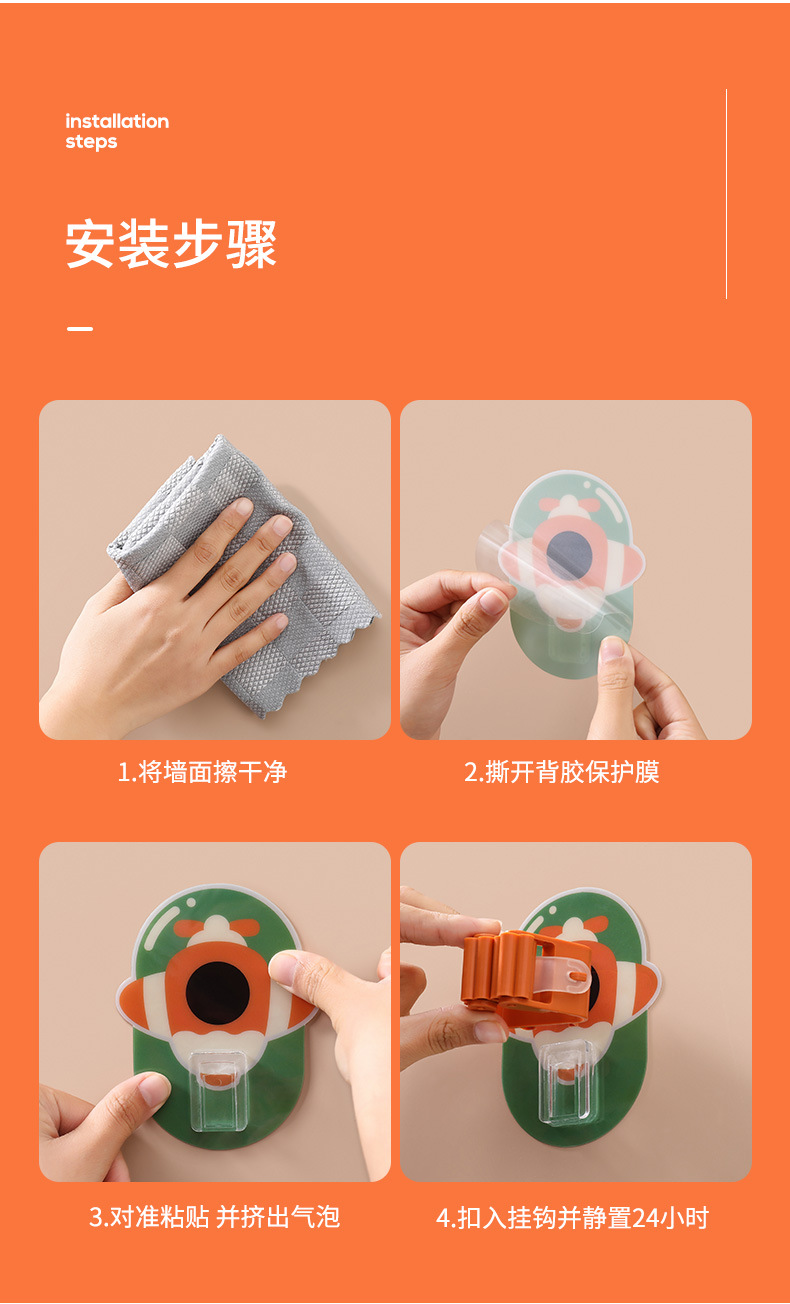 installation steps

安装步骤

1.将墙面擦干净

2.撕开背胶保护膜

3.对准粘贴 并挤出气泡

4.扣入挂钩并静置24小时