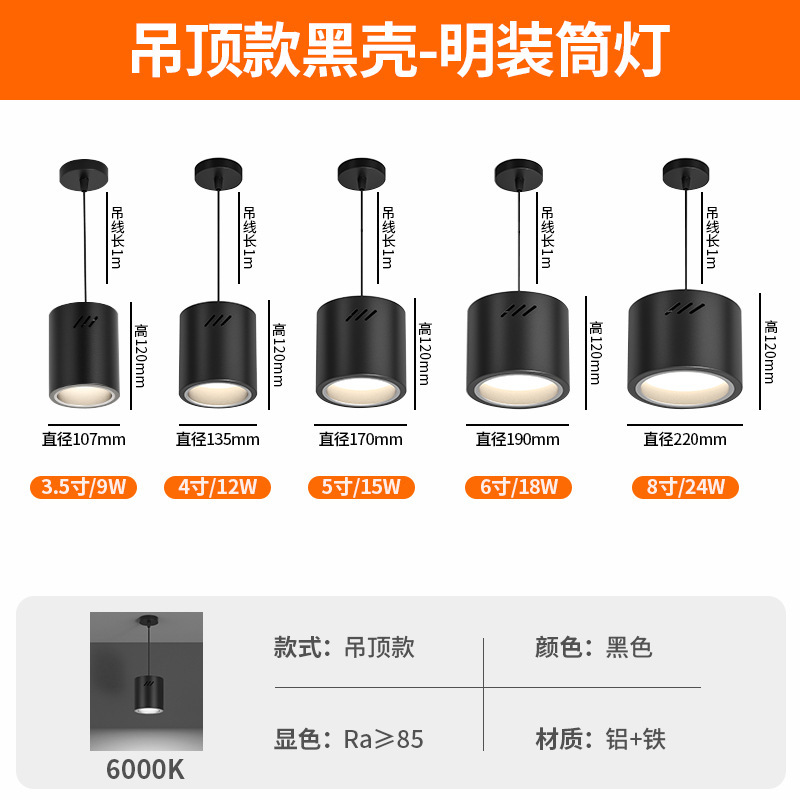 吊顶款黑壳-明装筒灯

吊线长1m
高120mm
直径107mm
3.5寸/9W

吊线长1m
高120mm
直径135mm
4寸/12W

吊线长1m
高120mm
直径170mm
5寸/15W

吊线长1m
高120mm
直径190mm
6寸/18W

吊线长1m
高120mm
直径220mm
8寸/24W

6000K

款式：吊顶款
颜色：黑色
显色：Ra≥85
材质：铝+铁