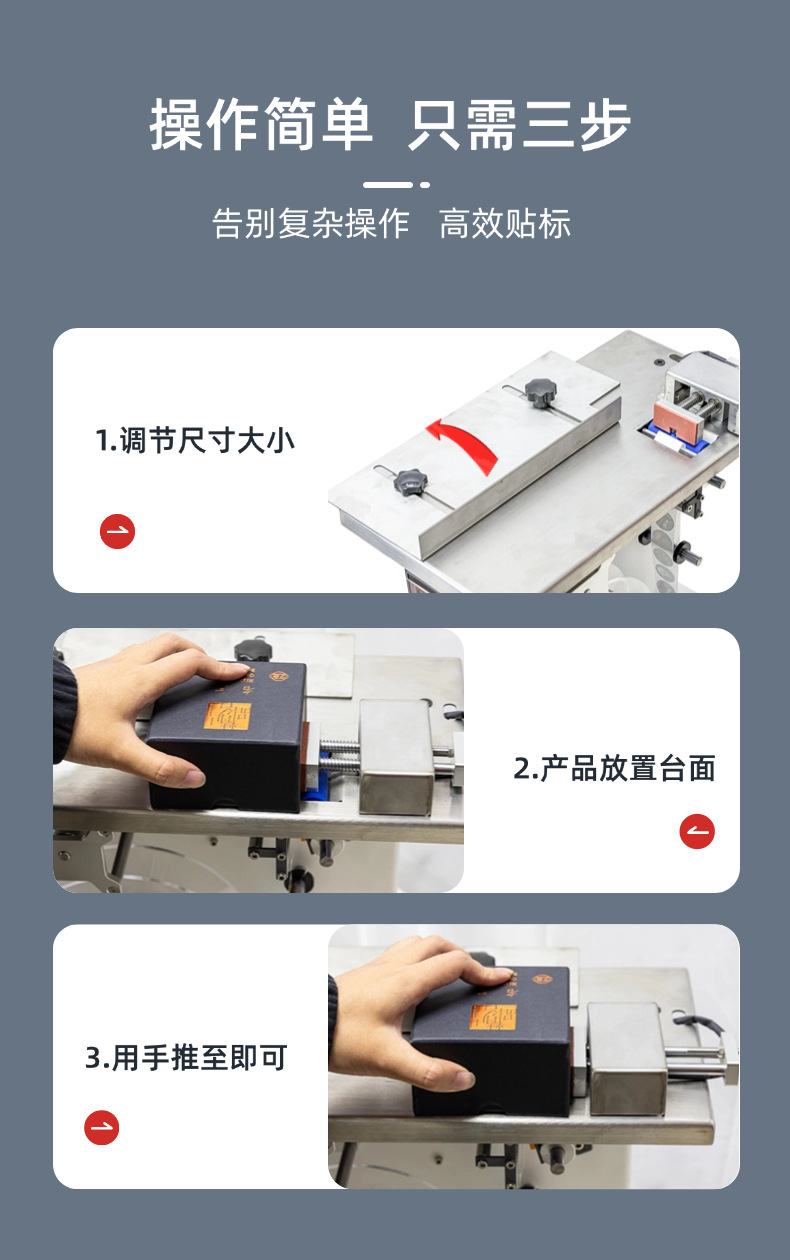 操作简单 只需三步

告别复杂操作 高效贴标

1.调节尺寸大小

2.产品放置台面

3.用手推至即可