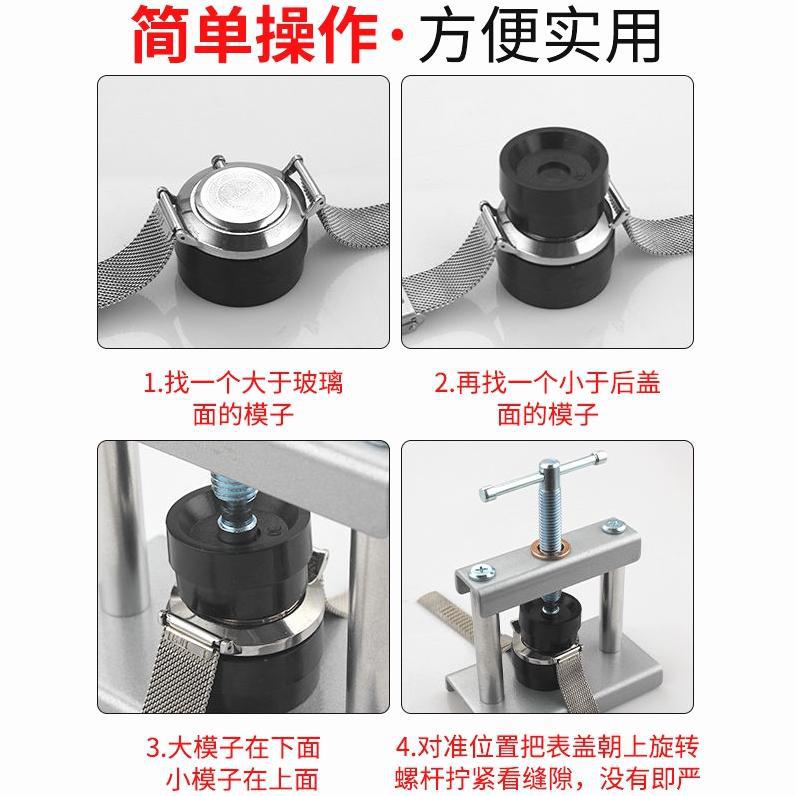 简单操作·方便实用

1.找一个大于玻璃面的模子

2.再找一个小于后盖面的模子

3.大模子在下面
小模子在上面

4.对准位置把表盖朝上旋转螺杆拧紧看缝隙，没有即严