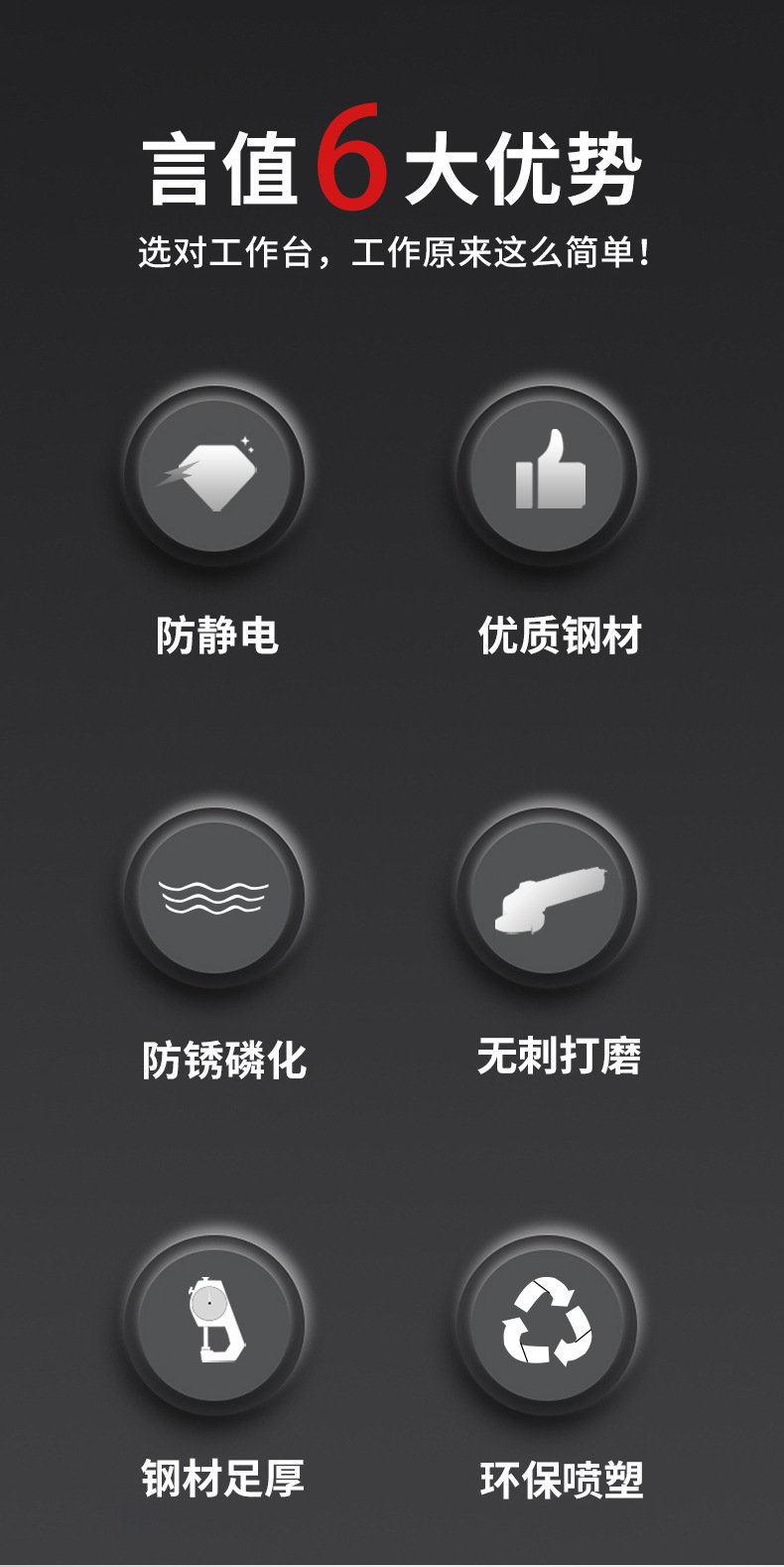 言值6大优势

选对工作台，工作原来这么简单！

防静电

优质钢材

防锈磷化

无刺打磨

钢材足厚

环保喷塑