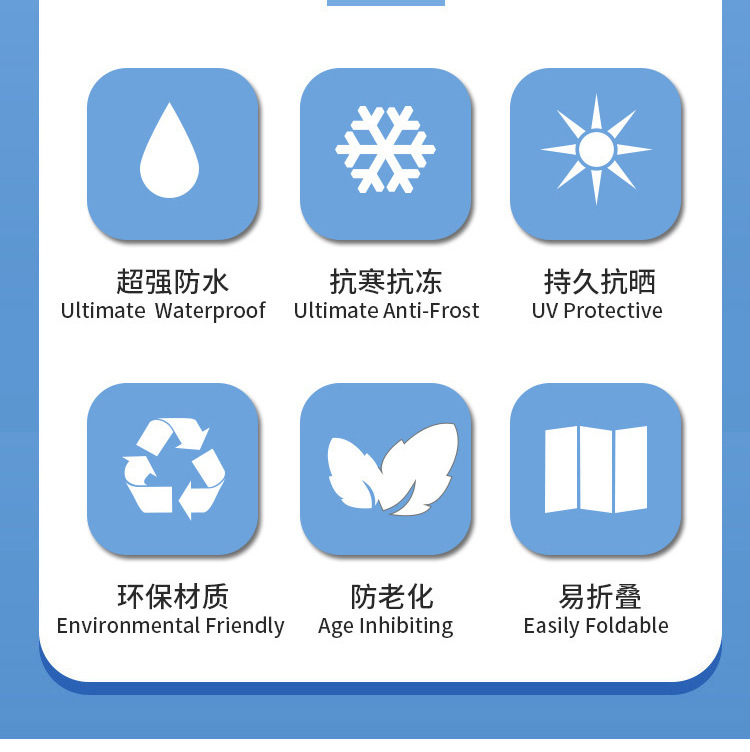 超强防水
Ultimate Waterproof

抗寒抗冻
Ultimate Anti-Frost

持久抗晒
UV Protective

环保材质
Environmental Friendly

防老化
Age Inhibiting

易折叠
Easily Foldable