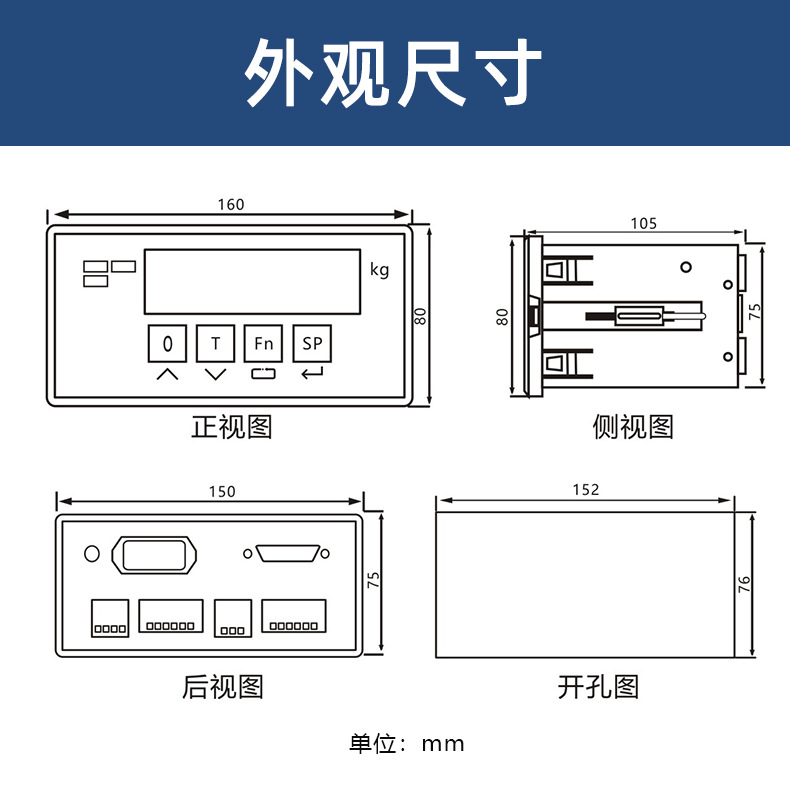 外观尺寸

160

kg

80

0

T

Fn

SP

正视图

105

80

75

侧视图

150

75

后视图

152

76

开孔图

单位：mm