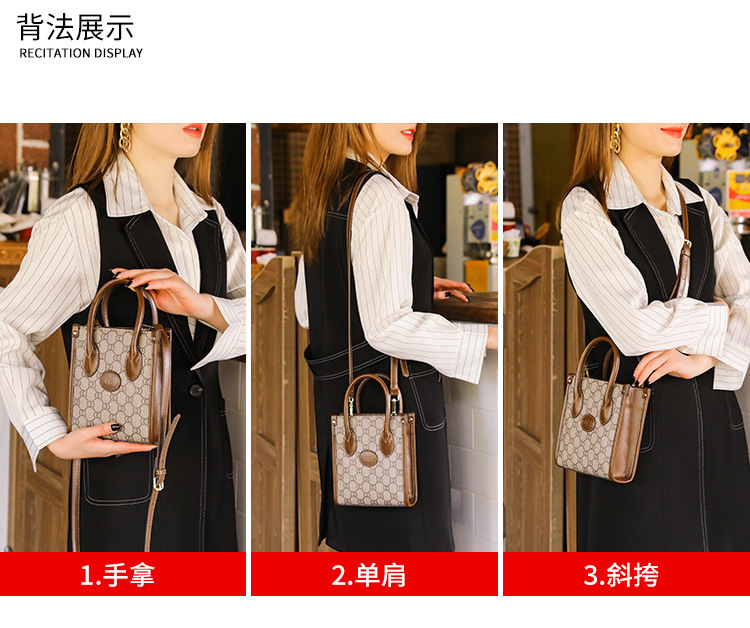 背法展示
RECITATION DISPLAY

1.手拿

2.单肩

3.斜挎