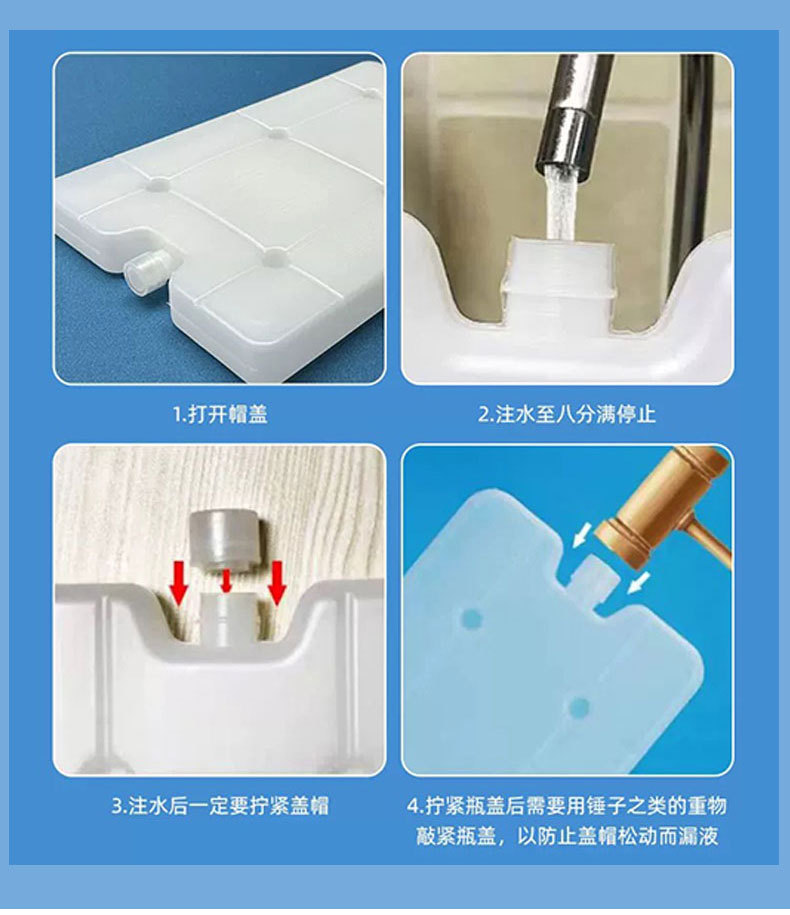 1.打开帽盖

2.注水至八分满停止

3.注水后一定要拧紧盖帽

4.拧紧瓶盖后需要用锤子之类的重物敲紧瓶盖，以防止盖帽松动而漏液