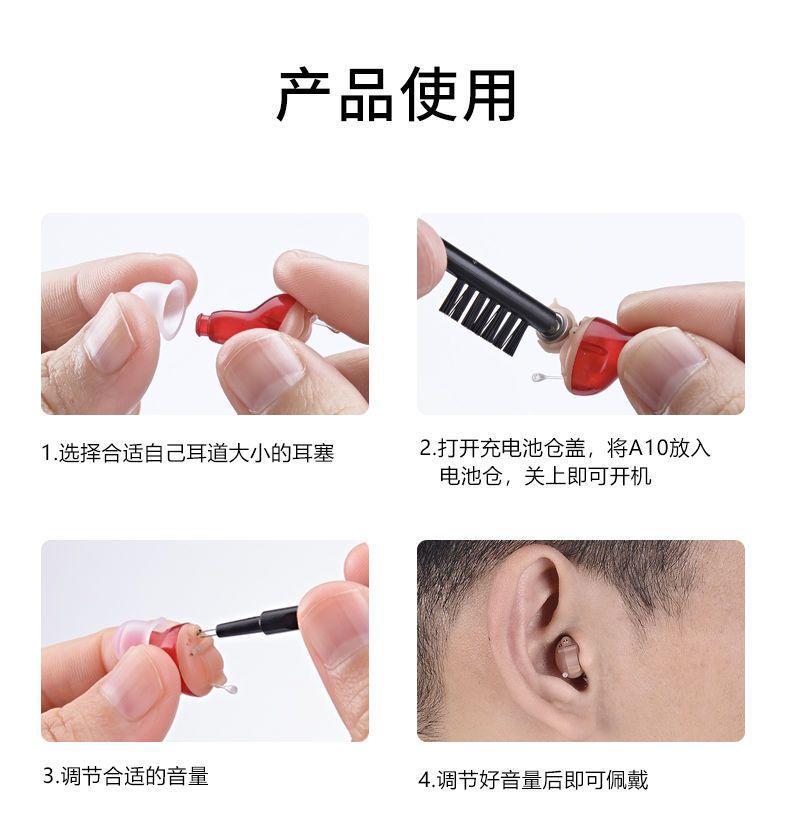 产品使用

1.选择合适自己耳道大小的耳塞

2.打开充电池仓盖，将A10放入电池仓，关上即可开机

3.调节合适的音量

4.调节好音量后即可佩戴