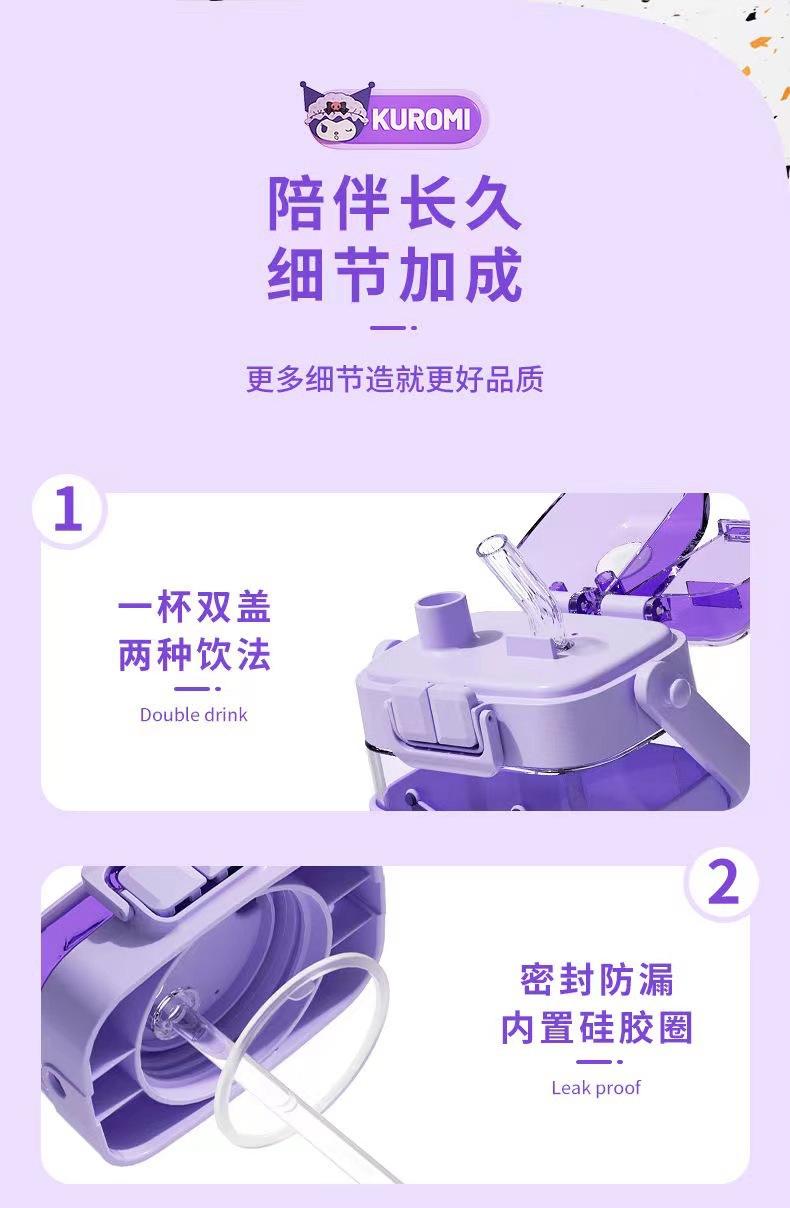 KUROMI

陪伴长久
细节加成

更多细节造就更好品质

1

一杯双盖
两种饮法

Double drink

2

密封防漏
内置硅胶圈

Leak proof