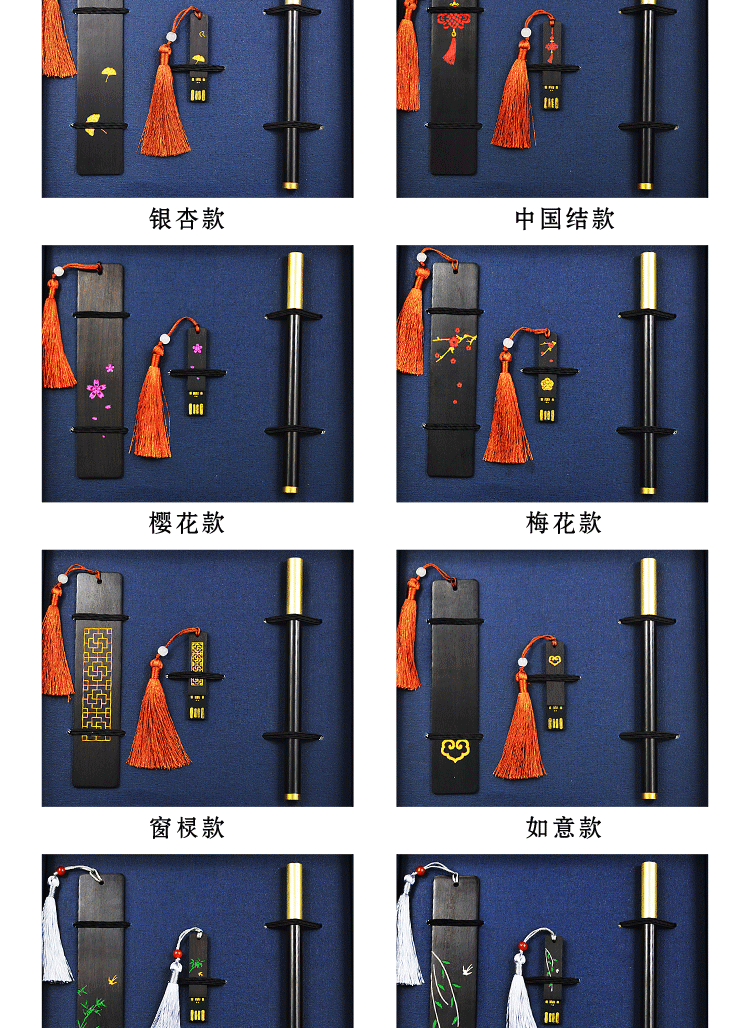 银杏款

中国结款

樱花款

梅花款

窗棂款

如意款