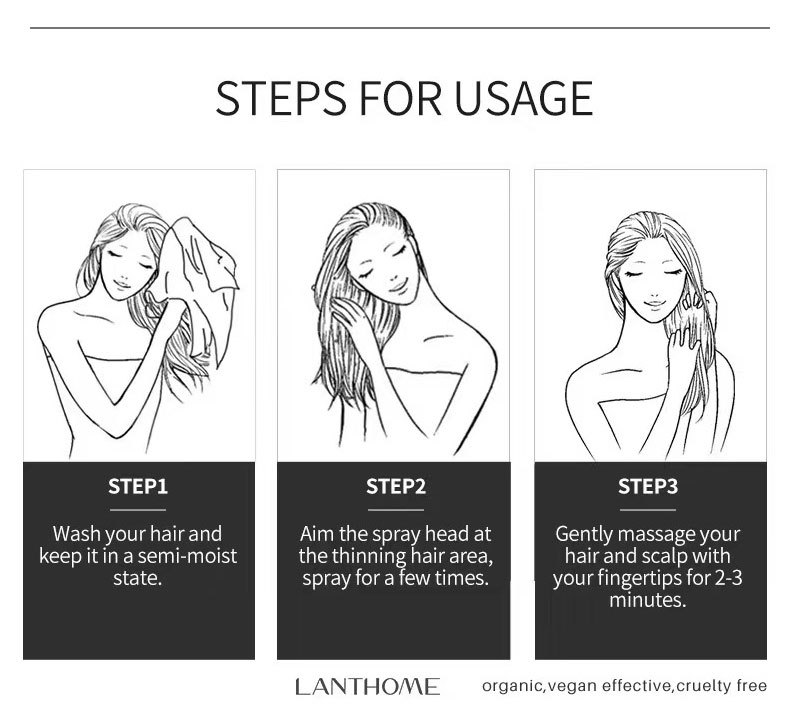 STEPS FOR USAGE

STEP1

Wash your hair and keep it in a semi-moist state.

STEP2

Aim the spray head at the thinning hair area, spray for a few times.

STEP3

Gently massage your hair and scalp with your fingertips for 2-3 minutes.

LANTHOME

organic,vegan effective,cruelty free