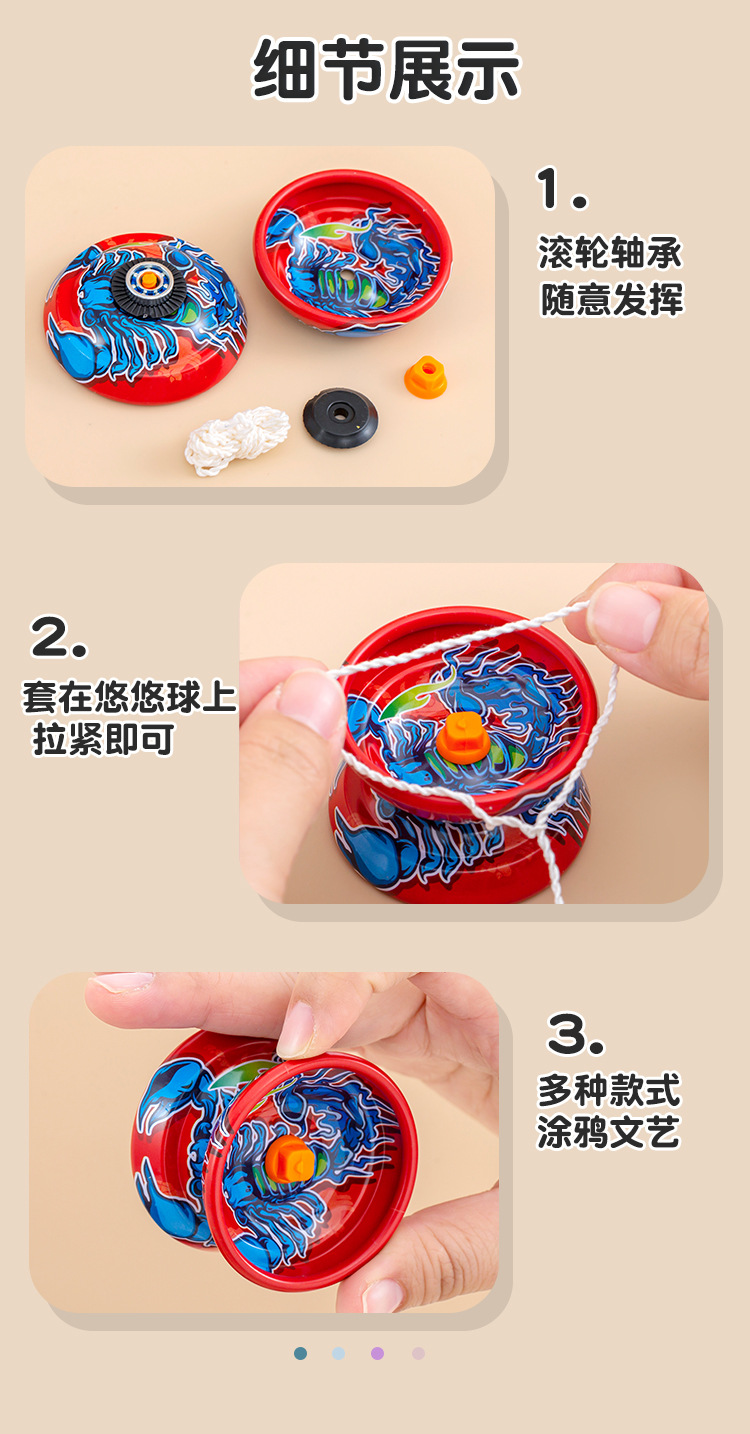 细节展示

1.
滚轮轴承
随意发挥

2.
套在悠悠球上
拉紧即可

3.
多种款式
涂鸦文艺