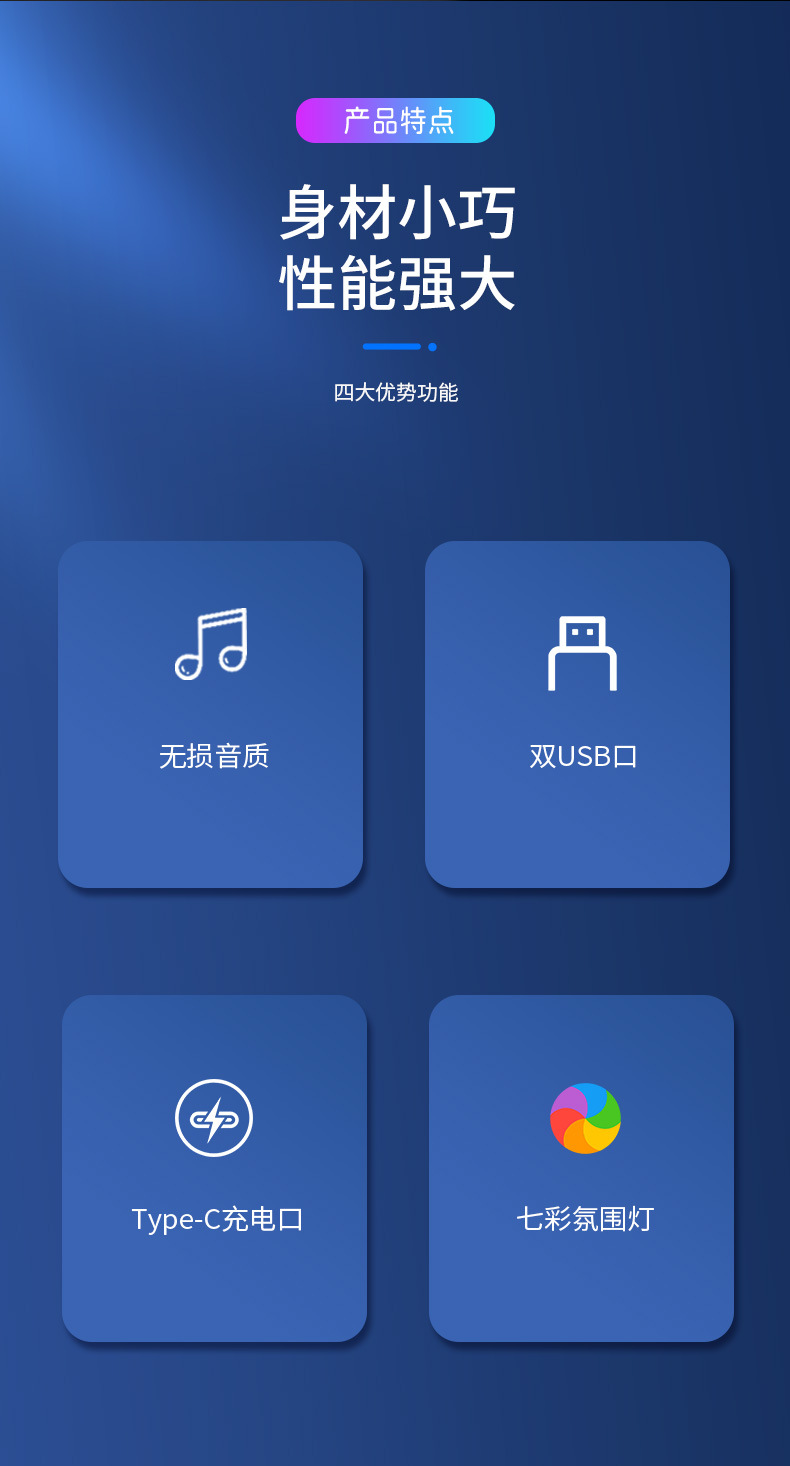 产品特点

身材小巧
性能强大

四大优势功能

无损音质

双USB口

Type-C充电口

七彩氛围灯