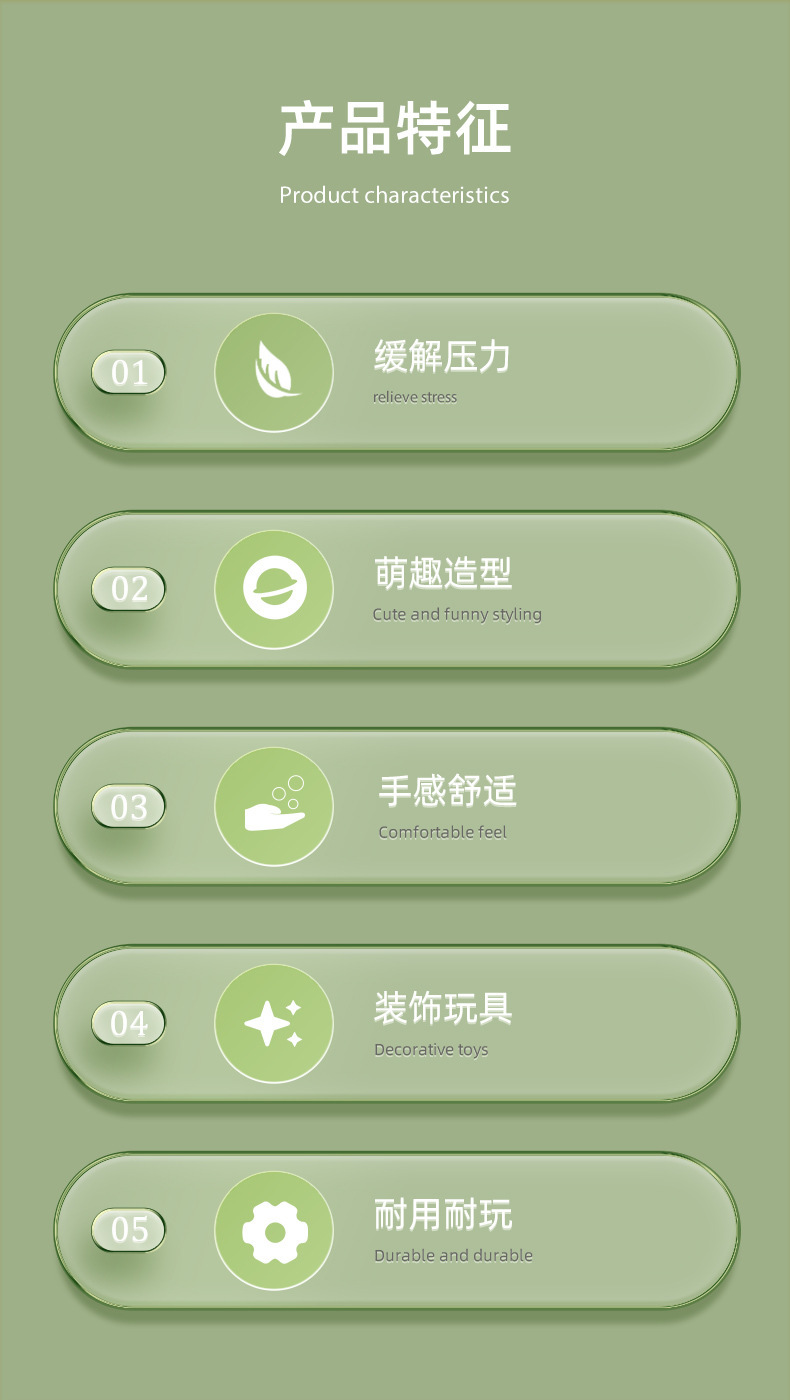 产品特征

Product characteristics

01

缓解压力

relieve stress

02

萌趣造型

Cute and funny styling

03

手感舒适

Comfortable feel

04

装饰玩具

Decorative toys

05

耐用耐玩

Durable and durable