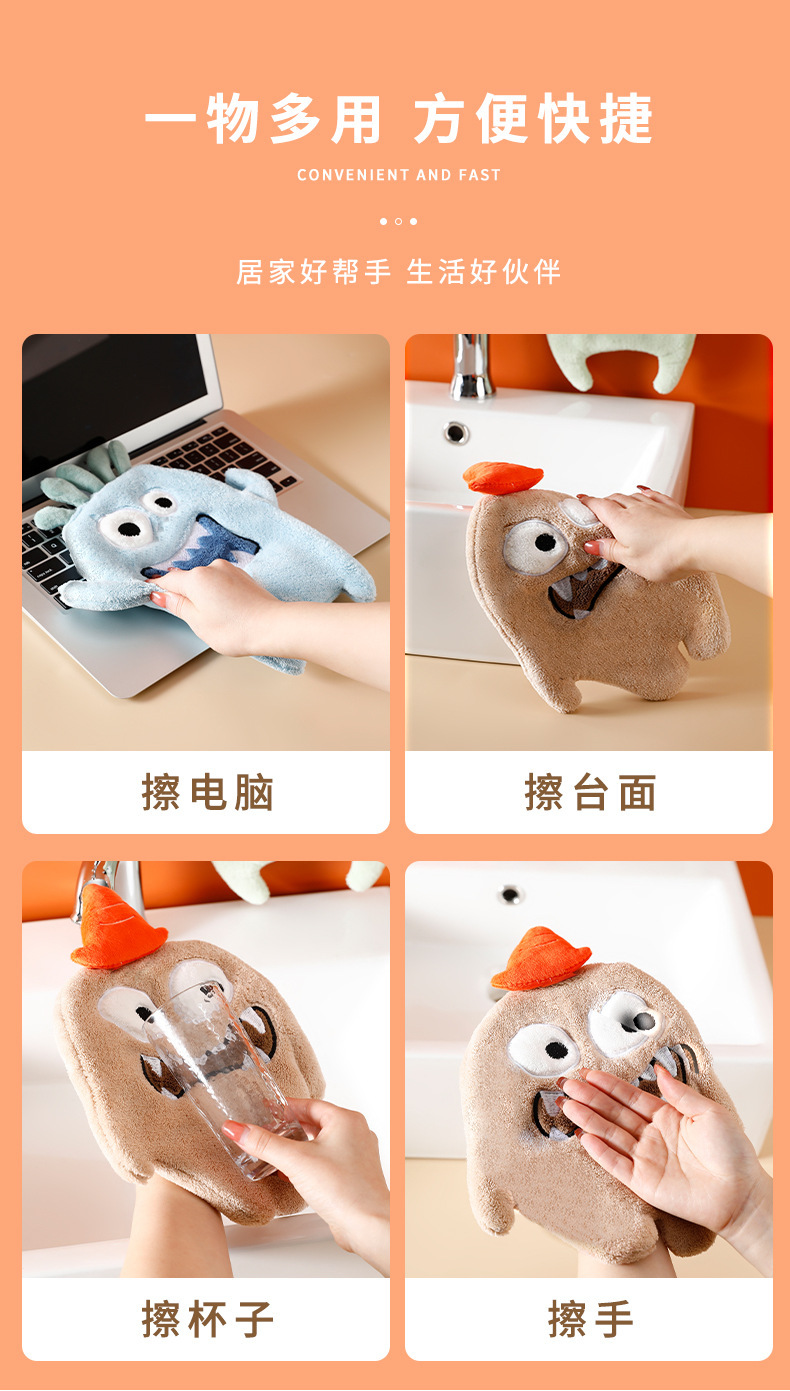 一物多用 方便快捷

CONVENIENT AND FAST

居家好帮手 生活好伙伴

擦电脑

擦台面

擦杯子

擦手