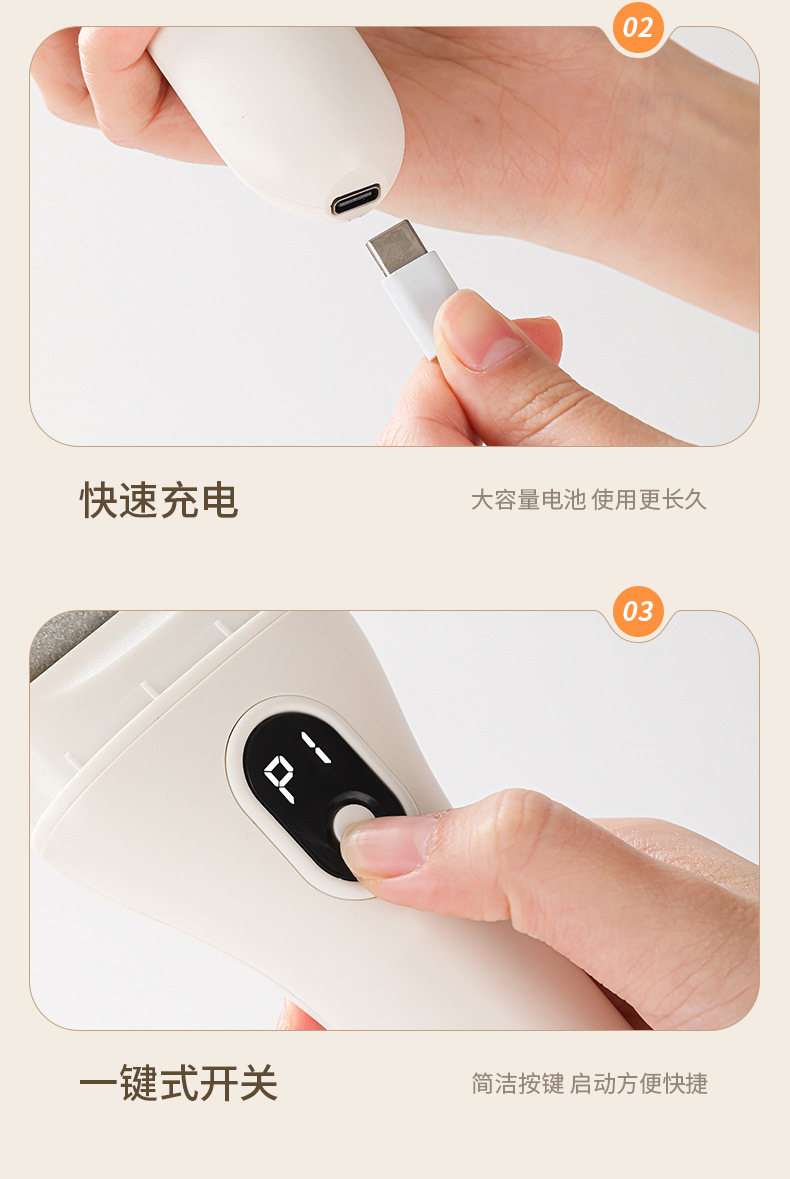 02

快速充电

大容量电池 使用更长久

03

P1

一键式开关

简洁按键 启动方便快捷