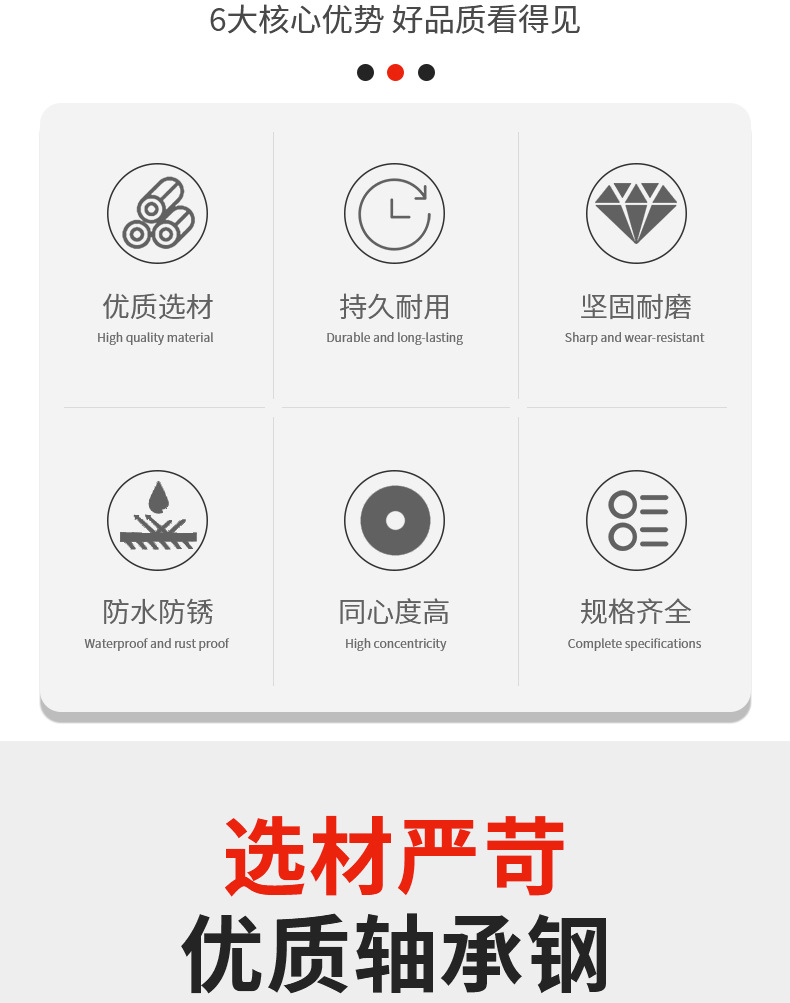 6大核心优势 好品质看得见

优质选材
High quality material

持久耐用
Durable and long-lasting

坚固耐磨
Sharp and wear-resistant

防水防锈
Waterproof and rust proof

同心度高
High concentricity

规格齐全
Complete specifications

选材严苛
优质轴承钢