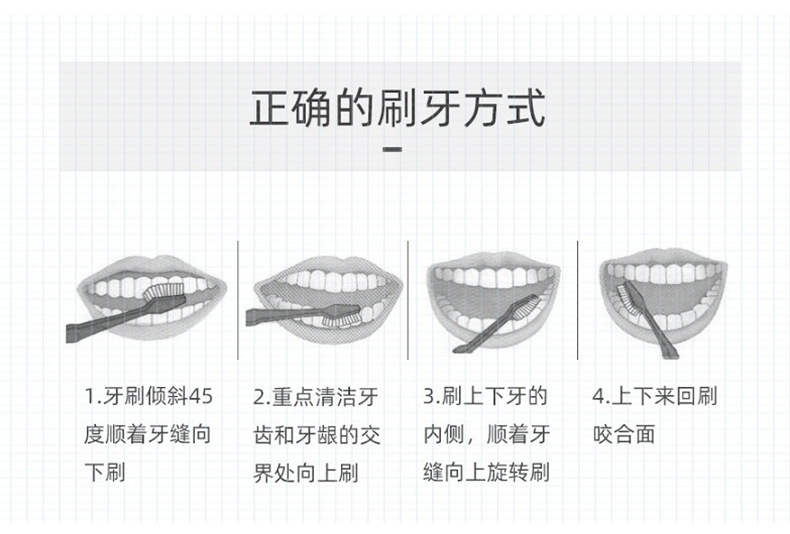 正确的刷牙方式

1.牙刷倾斜45度顺着牙缝向下刷

2.重点清洁牙齿和牙龈的交界处向上刷

3.刷上下牙的内侧，顺着牙缝向上旋转刷

4.上下来回刷咬合面