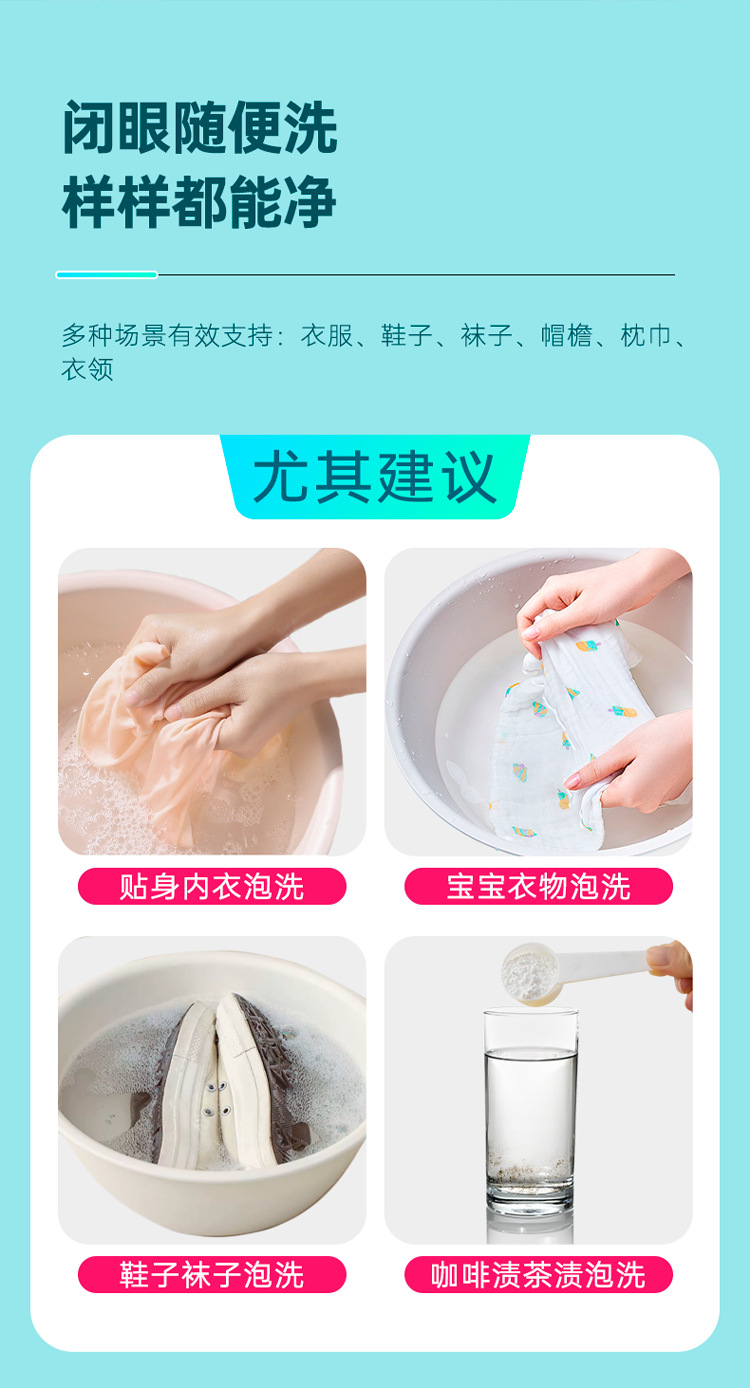 闭眼随便洗
样样都能净

多种场景有效支持：衣服、鞋子、袜子、帽檐、枕巾、衣领

尤其建议

贴身内衣泡洗

宝宝衣物泡洗

鞋子袜子泡洗

咖啡渍茶渍泡洗