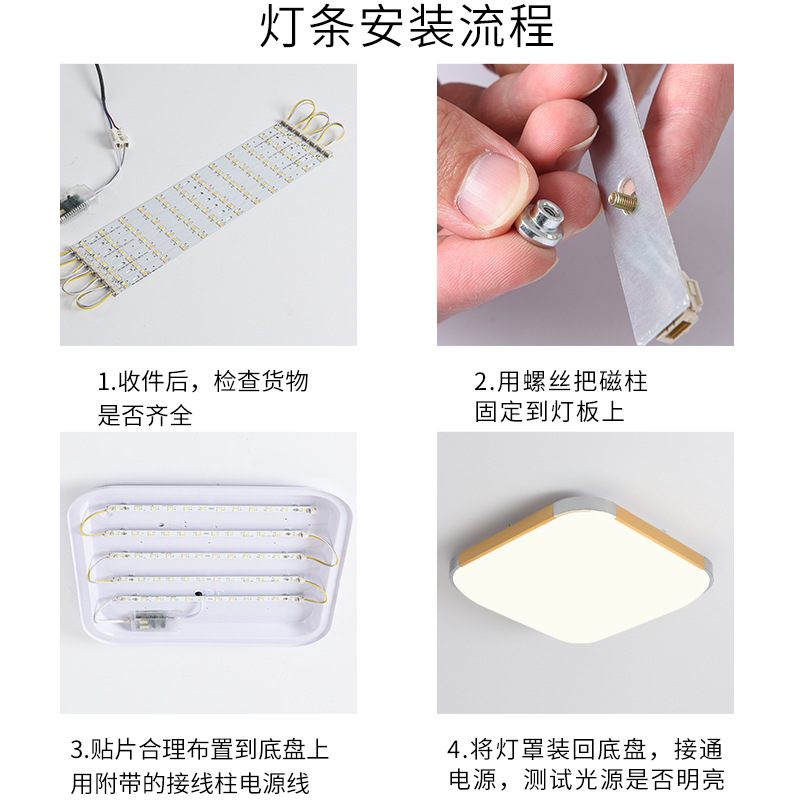 灯条安装流程

1.收件后，检查货物是否齐全

2.用螺丝把磁柱固定到灯板上

3.贴片合理布置到底盘上用附带的接线柱电源线

4.将灯罩装回底盘，接通电源，测试光源是否明亮