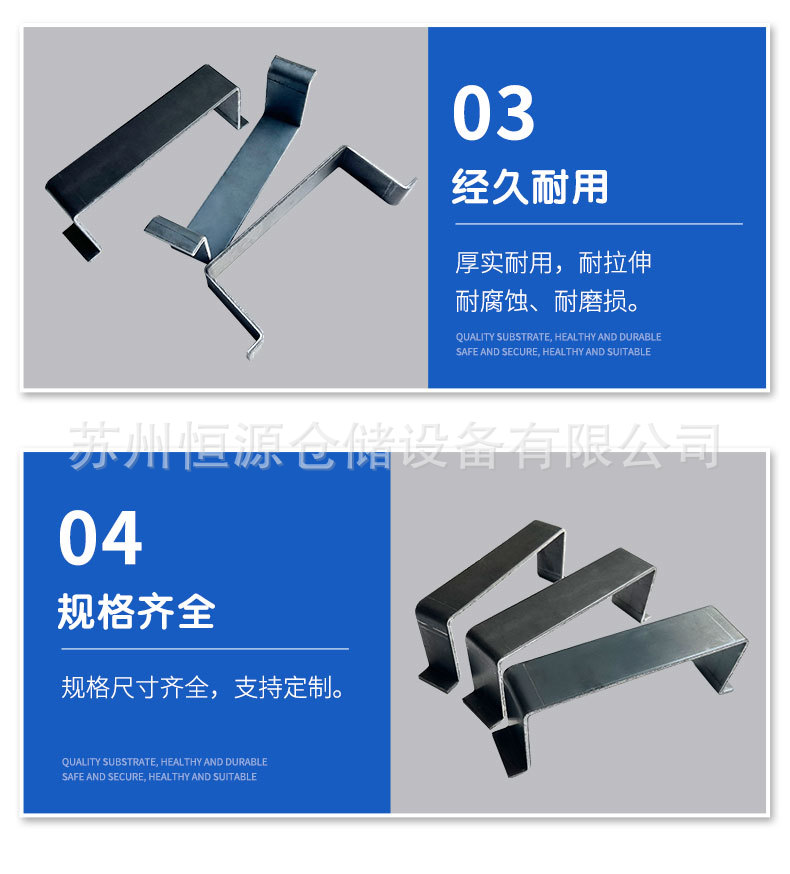 03

经久耐用

厚实耐用，耐拉伸
耐腐蚀、耐磨损。

QUALITY SUBSTRATE, HEALTHY AND DURABLE
SAFE AND SECURE, HEALTHY AND SUITABLE

苏州恒源仓储设备有限公司

04

规格齐全

规格尺寸齐全，支持定制。

QUALITY SUBSTRATE, HEALTHY AND DURABLE
SAFE AND SECURE, HEALTHY AND SUITABLE